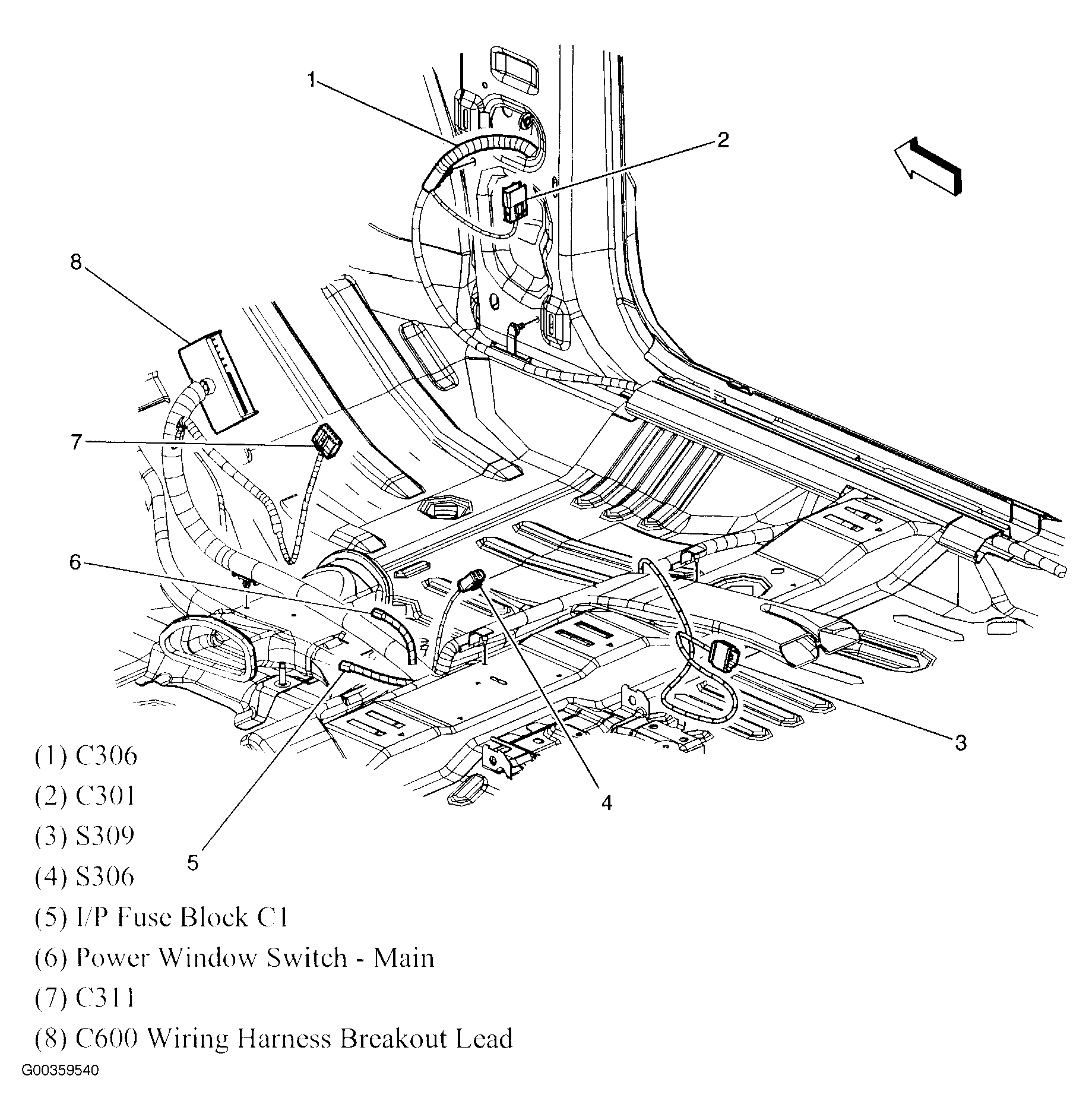 1
2
8
7
6
3
4
5

(1) C306
(2) C301
(3) S309
(4) S306
(5) I/P Fuse Block C1
(6) Power Window Switch - Main
(7) C311
(8) C600 Wiring Harness Breakout Lead

G00359540