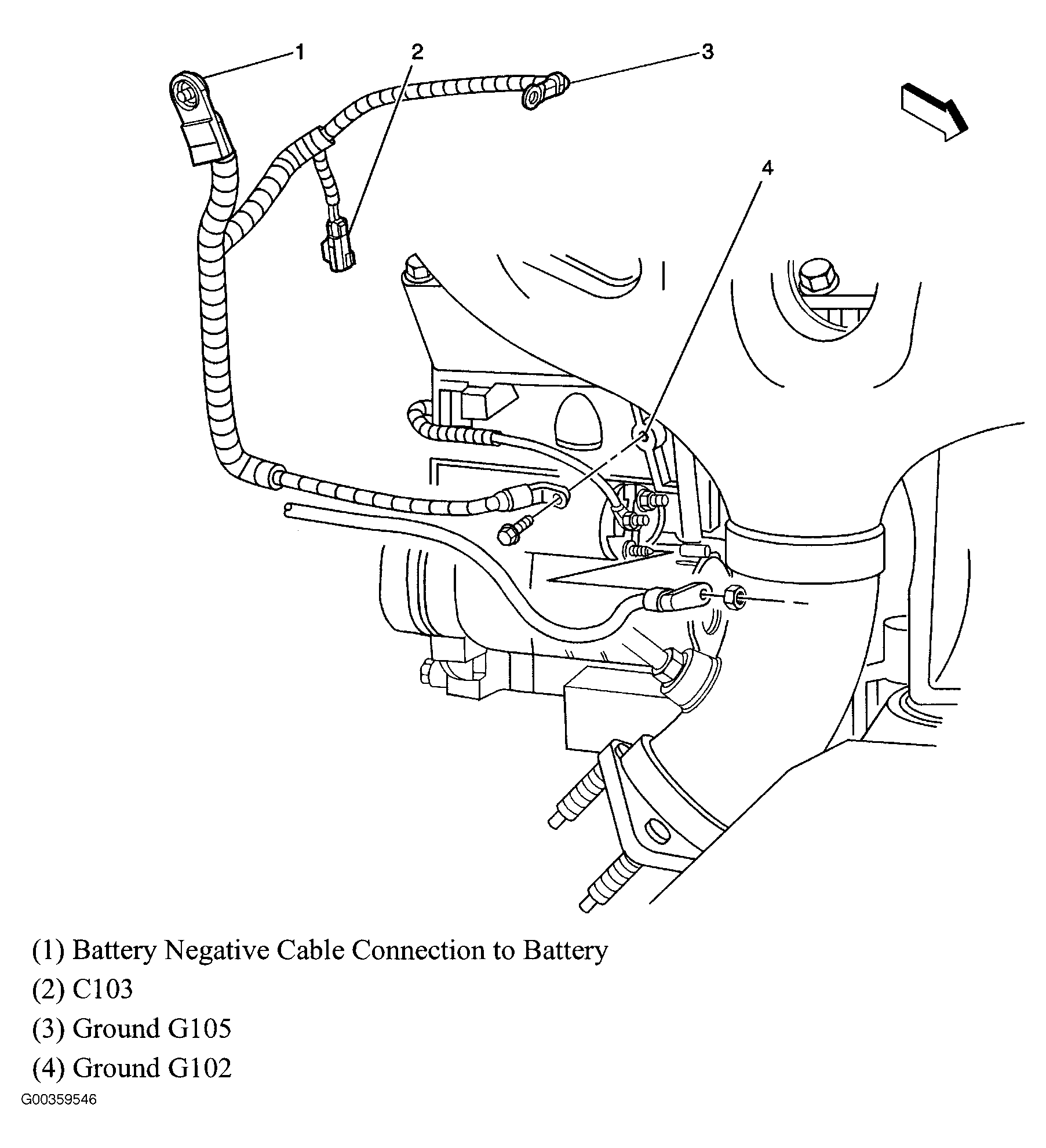 1
2
3
4

(1) Battery Negative Cable Connection to Battery
(2) C103
(3) Ground G105
(4) Ground G102

G00359546