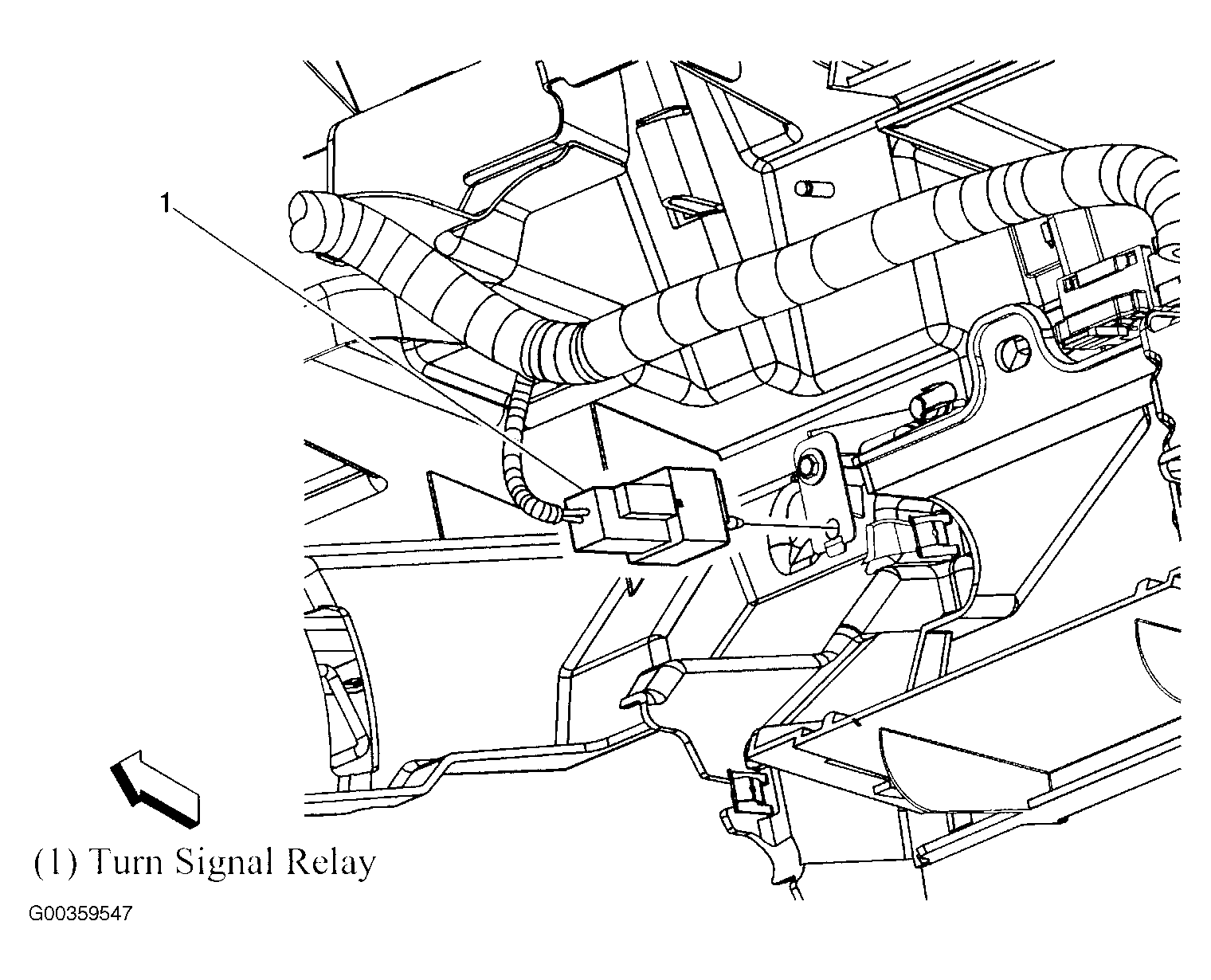 1

(1) Turn Signal Relay

G00359547