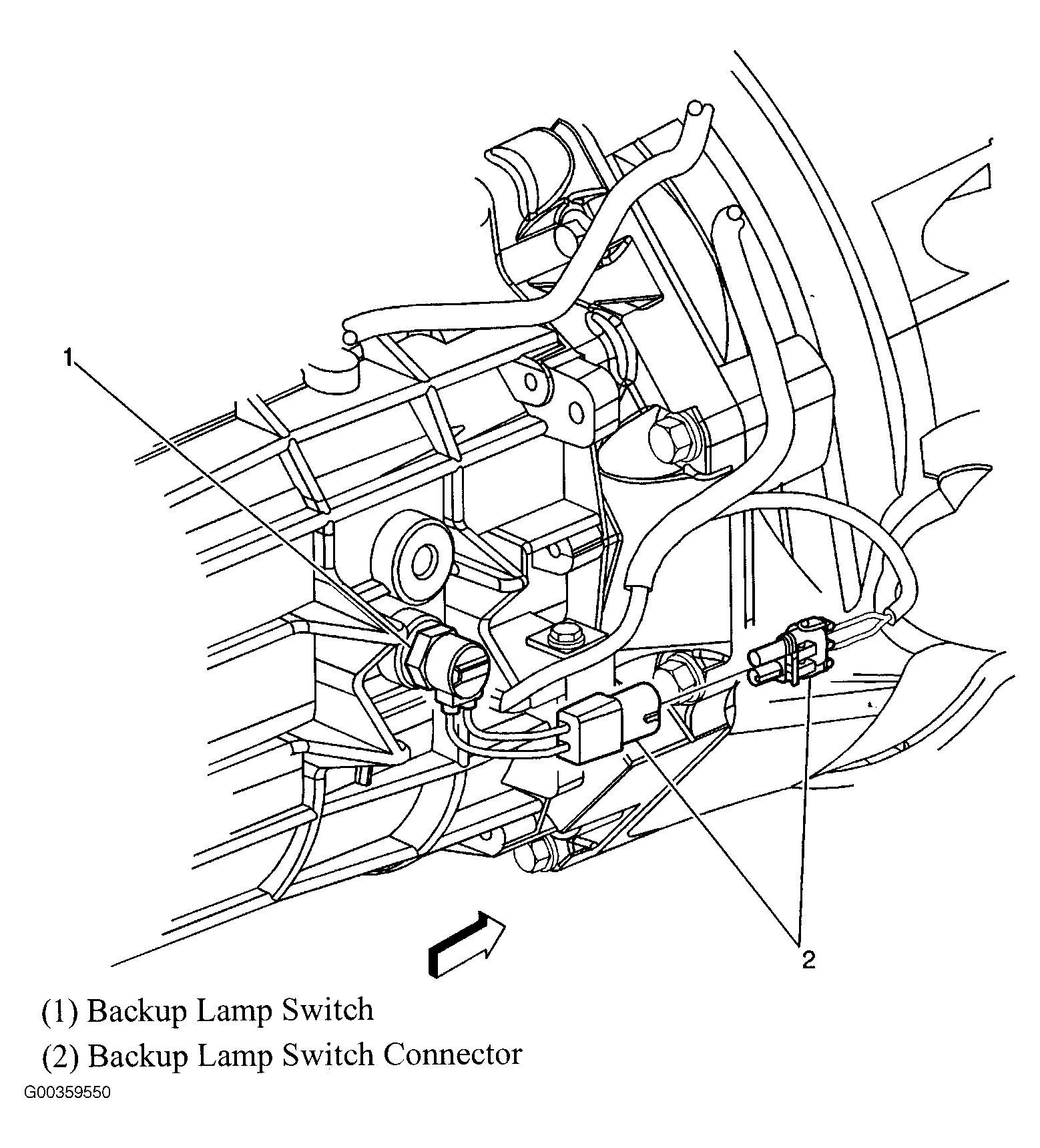 1

2

(1) Backup Lamp Switch

(2) Backup Lamp Switch Connector

G00359550