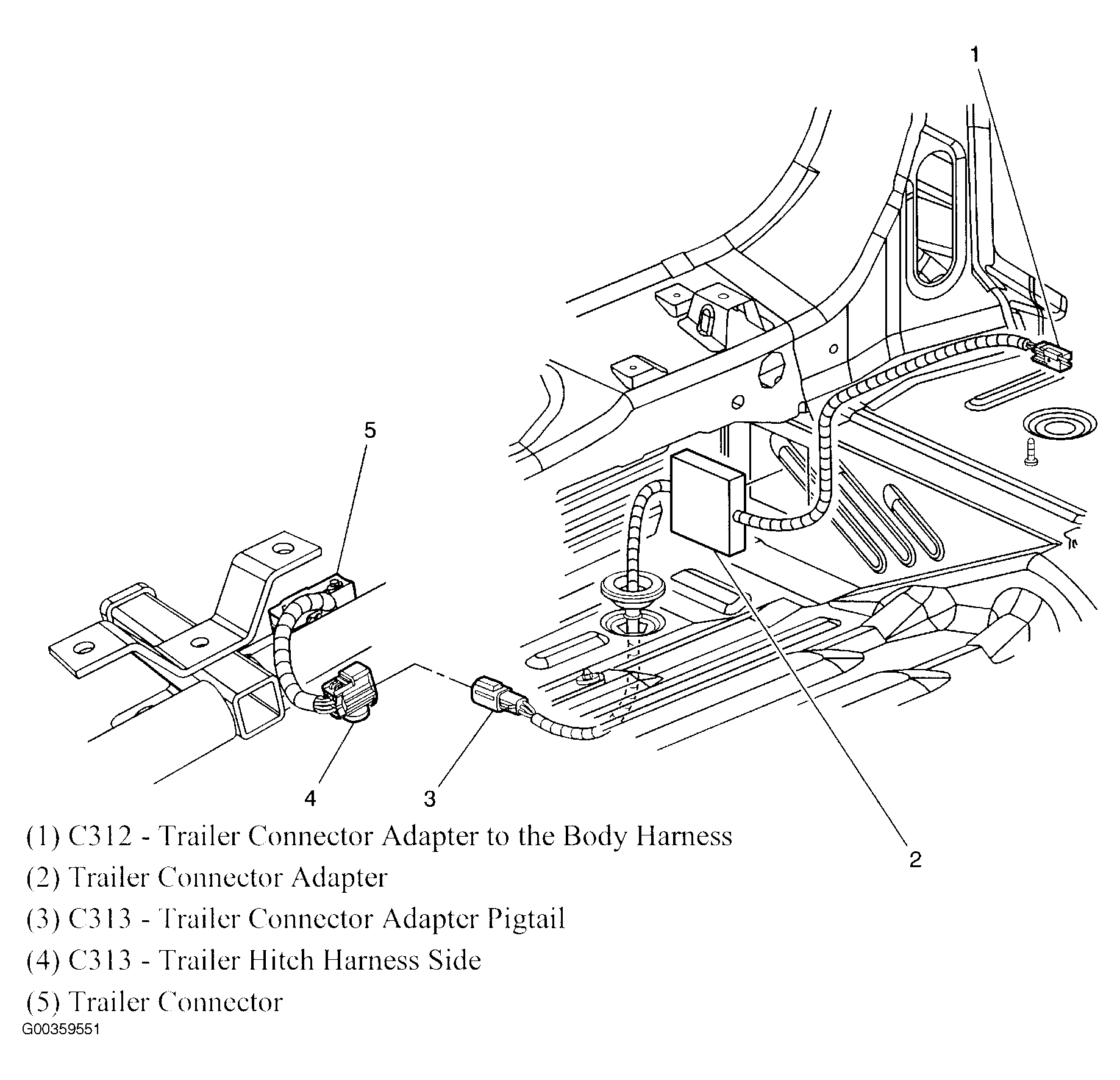 1

5

4

3

2

(1) C312 - Trailer Connector Adapter to the Body Harness

(2) Trailer Connector Adapter

(3) C313 - Trailer Connector Adapter Pigtail

(4) C313 - Trailer Hitch Harness Side

(5) Trailer Connector

G00359551