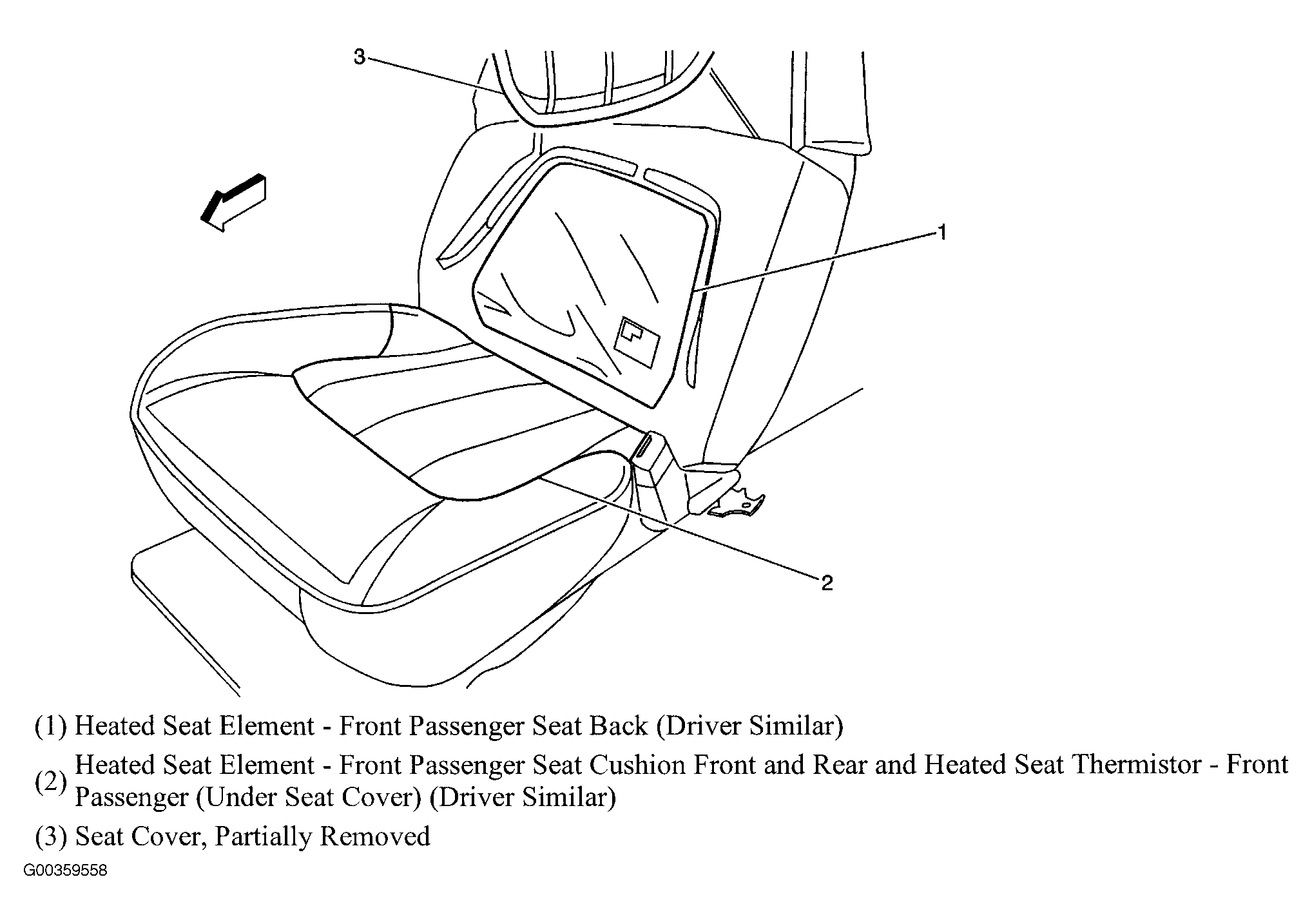 3

1

2

(1) Heated Seat Element - Front Passenger Seat Back (Driver Similar)

(2) Heated Seat Element - Front Passenger Seat Cushion Front and Rear and Heated Seat Thermistor - Front Passenger (Under Seat Cover) (Driver Similar)

(3) Seat Cover, Partially Removed

G00359558