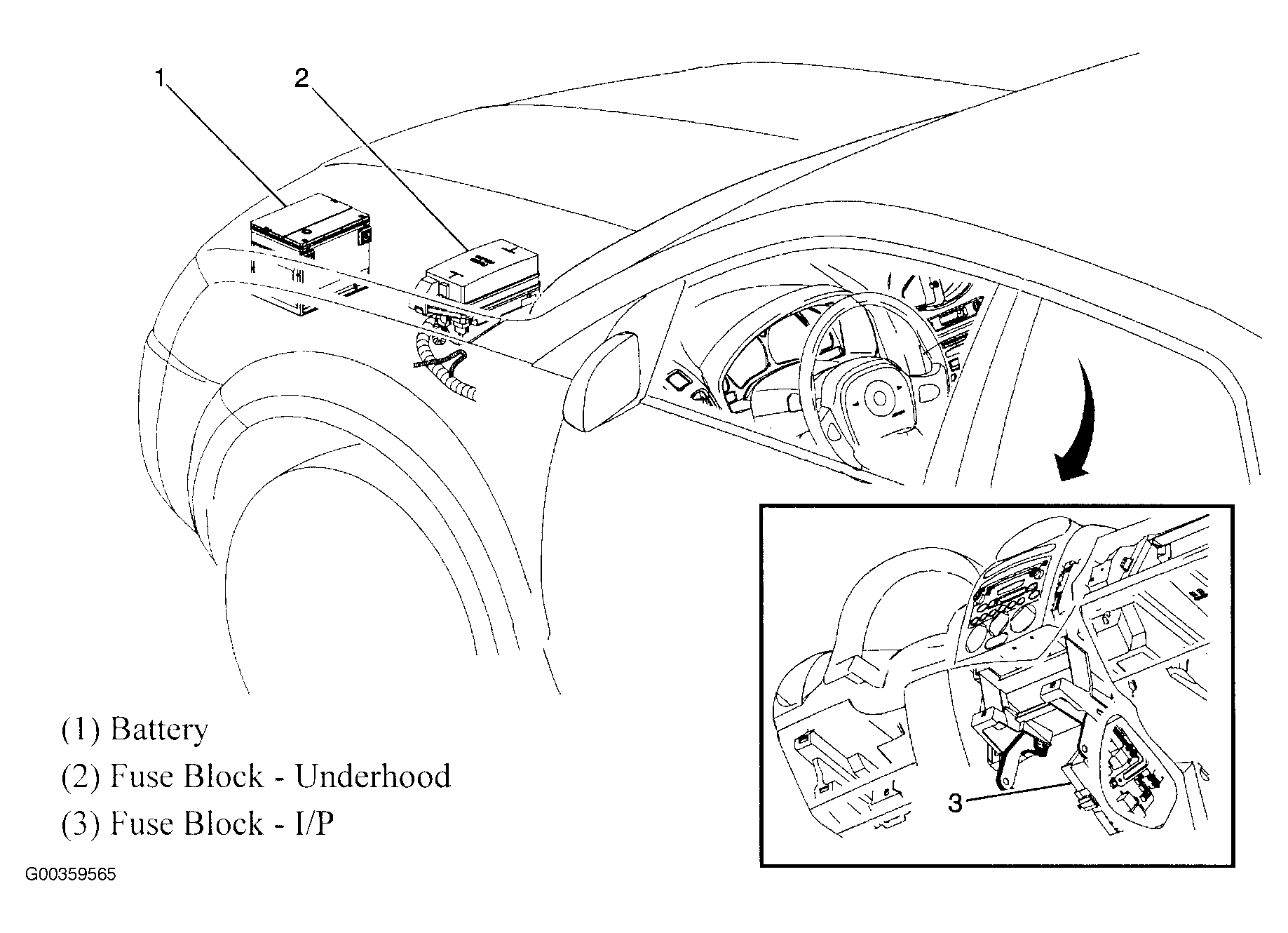 1
2
3

(1) Battery
(2) Fuse Block - Underhood
(3) Fuse Block - I/P

G00359565