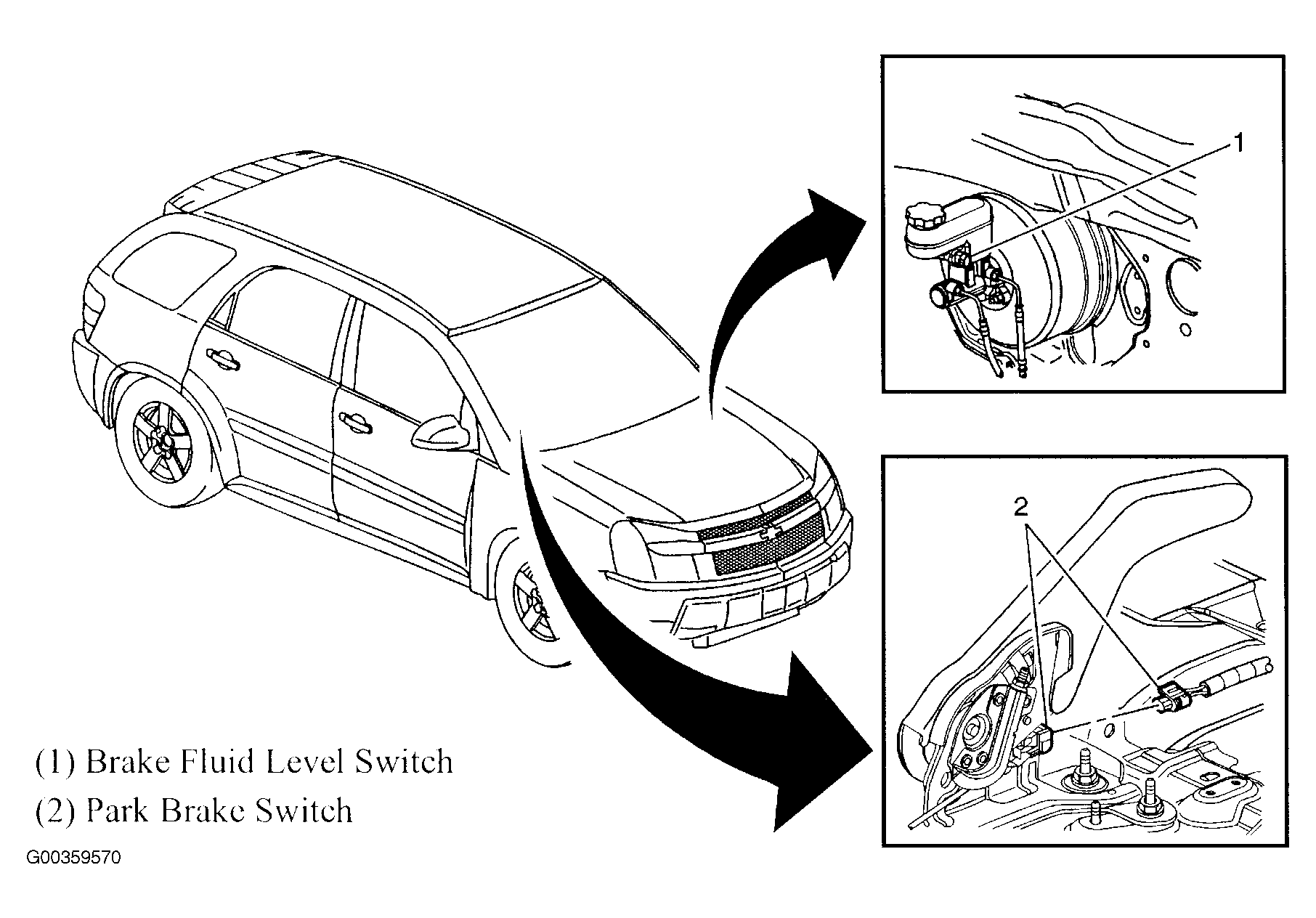 1

2

(1) Brake Fluid Level Switch
(2) Park Brake Switch

G00359570