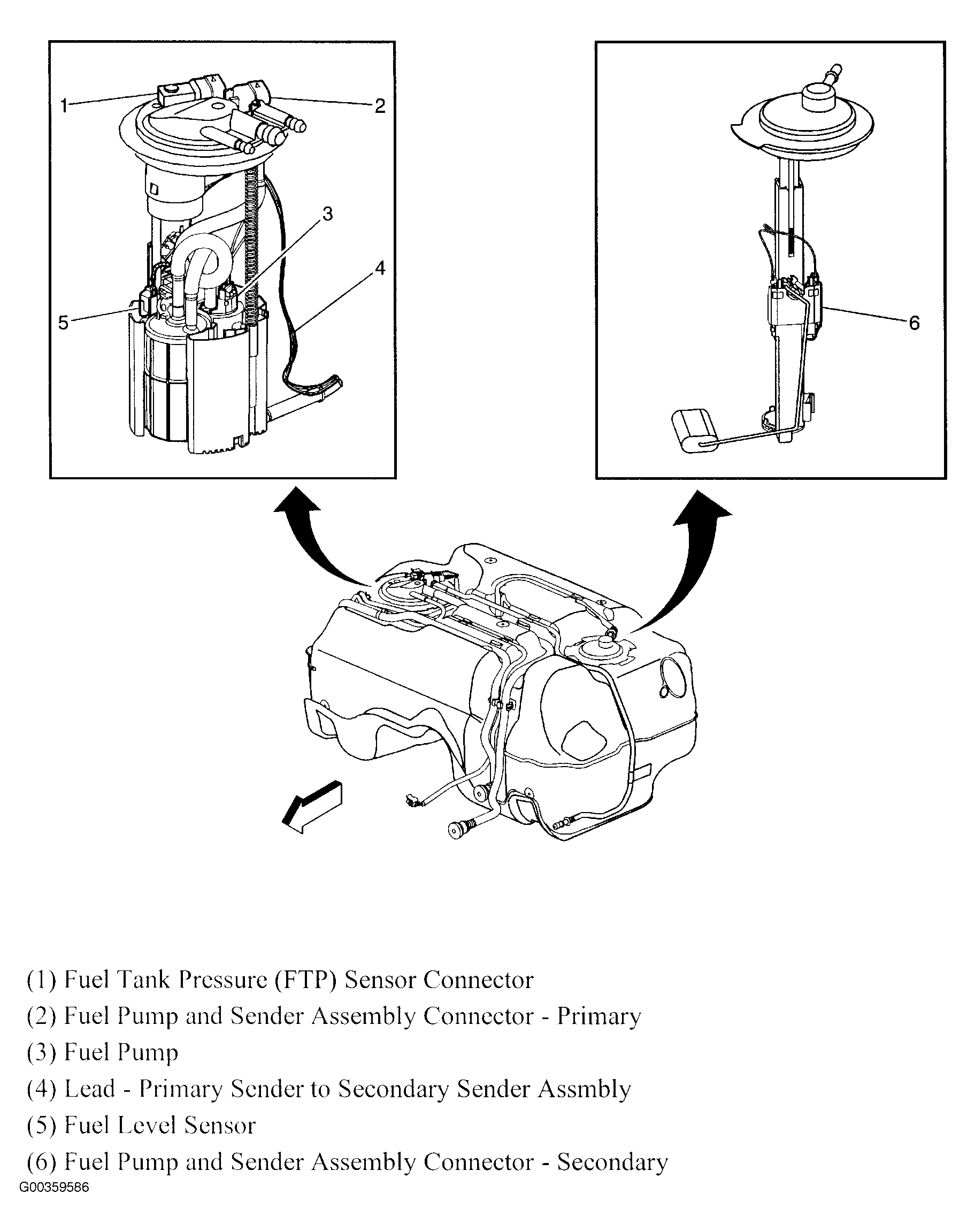 1
2
3
4
5
6

(1) Fuel Tank Pressure (FTP) Sensor Connector
(2) Fuel Pump and Sender Assembly Connector - Primary
(3) Fuel Pump
(4) Lead - Primary Sender to Secondary Sender Assmbly
(5) Fuel Level Sensor
(6) Fuel Pump and Sender Assembly Connector - Secondary
G00359586