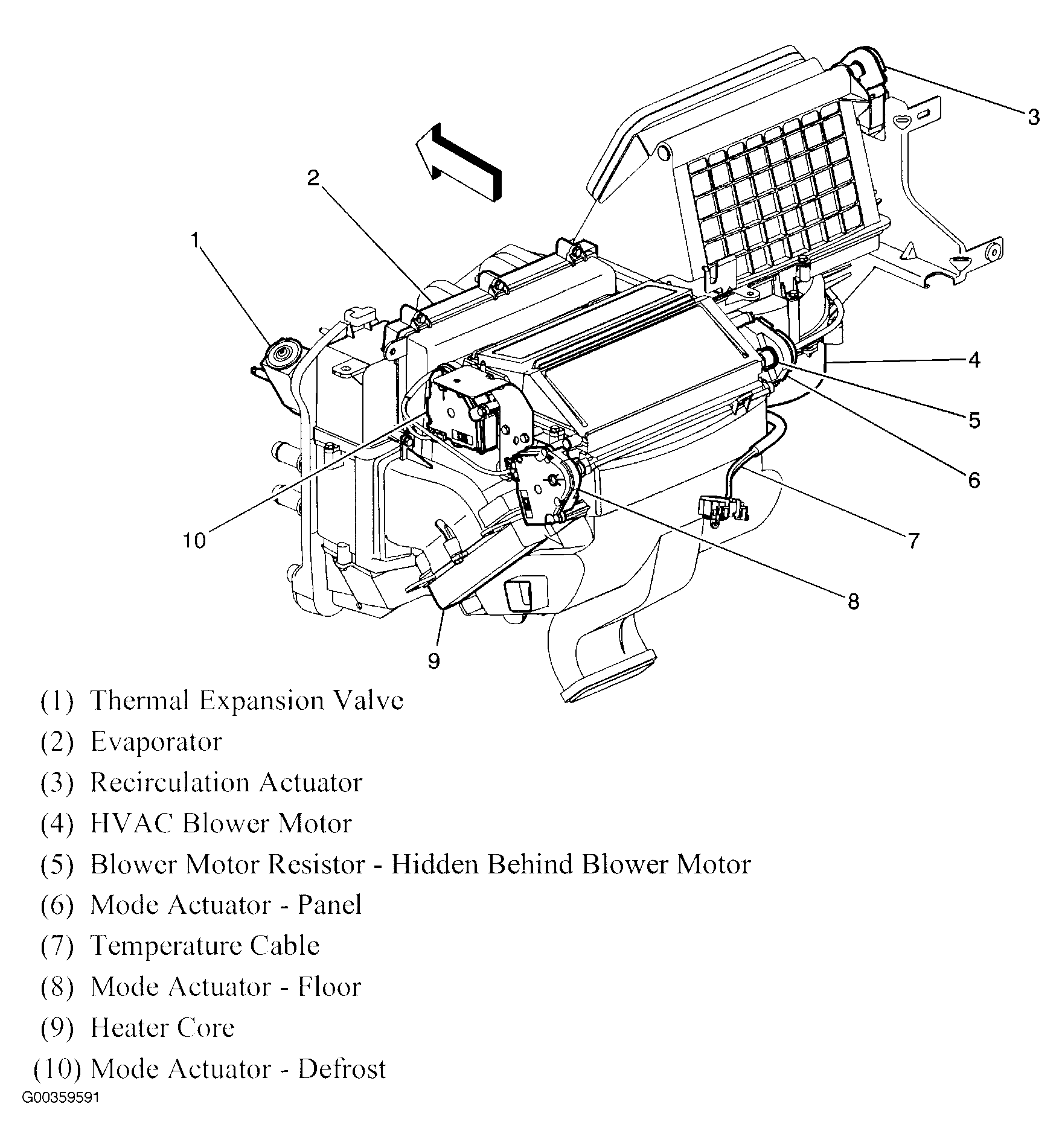 3

2

1

4

5

6

10

7

8

9

(1) Thermal Expansion Valve
(2) Evaporator
(3) Recirculation Actuator
(4) HVAC Blower Motor
(5) Blower Motor Resistor - Hidden Behind Blower Motor
(6) Mode Actuator - Panel
(7) Temperature Cable
(8) Mode Actuator - Floor
(9) Heater Core
(10) Mode Actuator - Defrost

G00359591