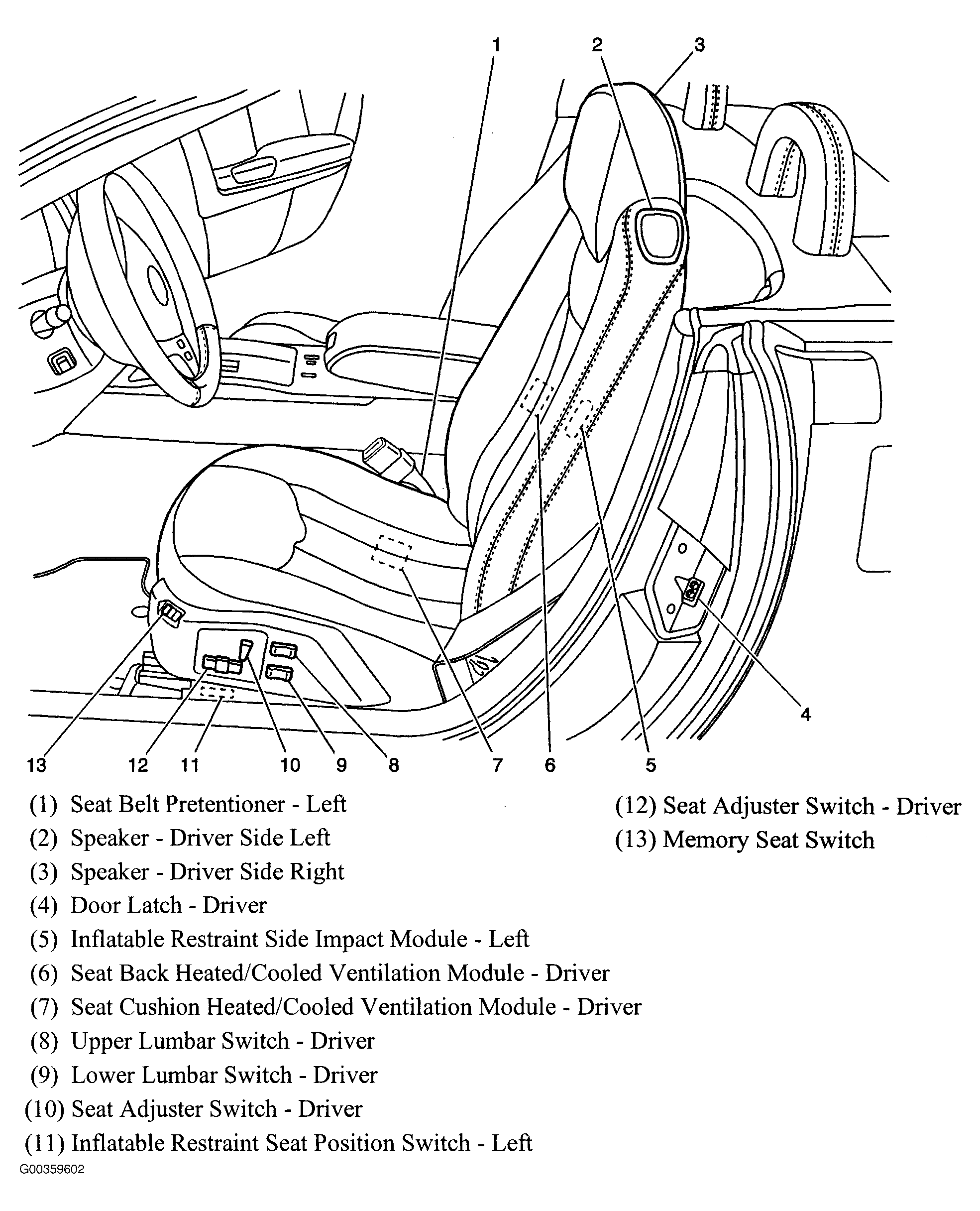 1 2 3

4

13 12 11 10 9 8 7 6 5

(1) Seat Belt Pretentioner - Left
(2) Speaker - Driver Side Left
(3) Speaker - Driver Side Right
(4) Door Latch - Driver
(5) Inflatable Restraint Side Impact Module - Left
(6) Seat Back Heated/Cooled Ventilation Module - Driver
(7) Seat Cushion Heated/Cooled Ventilation Module - Driver
(8) Upper Lumbar Switch - Driver
(9) Lower Lumbar Switch - Driver
(10) Seat Adjuster Switch - Driver
(11) Inflatable Restraint Seat Position Switch - Left

(12) Seat Adjuster Switch - Driver
(13) Memory Seat Switch

G00359602