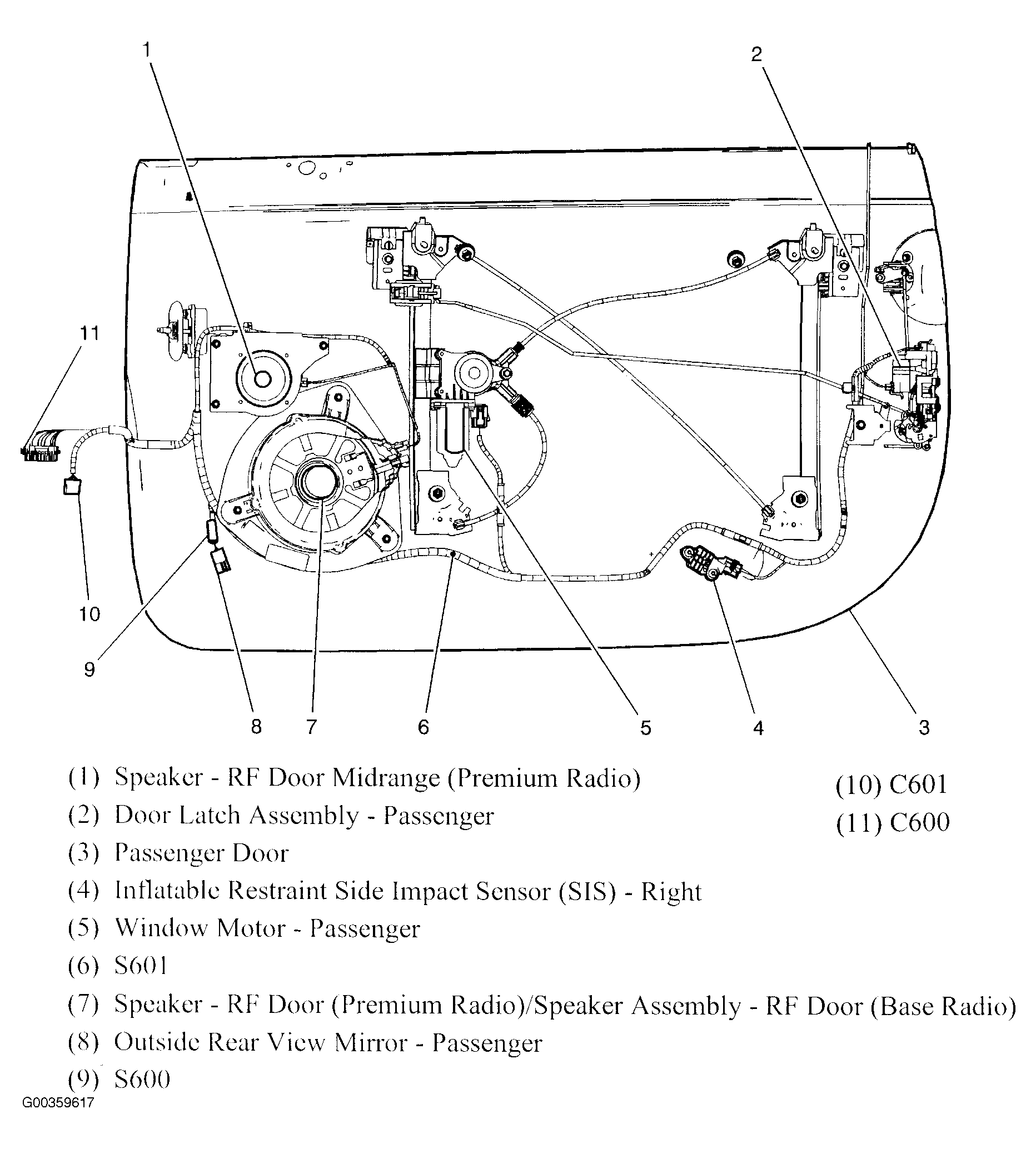 1
2
11
10
9
8
7
6
5
4
3

(1) Speaker - RF Door Midrange (Premium Radio)
(2) Door Latch Assembly - Passenger
(3) Passenger Door
(4) Inflatable Restraint Side Impact Sensor (SIS) - Right
(5) Window Motor - Passenger
(6) S601
(7) Speaker - RF Door (Premium Radio)/Speaker Assembly - RF Door (Base Radio)
(8) Outside Rear View Mirror - Passenger
(9) S600

(10) C601
(11) C600

G00359617