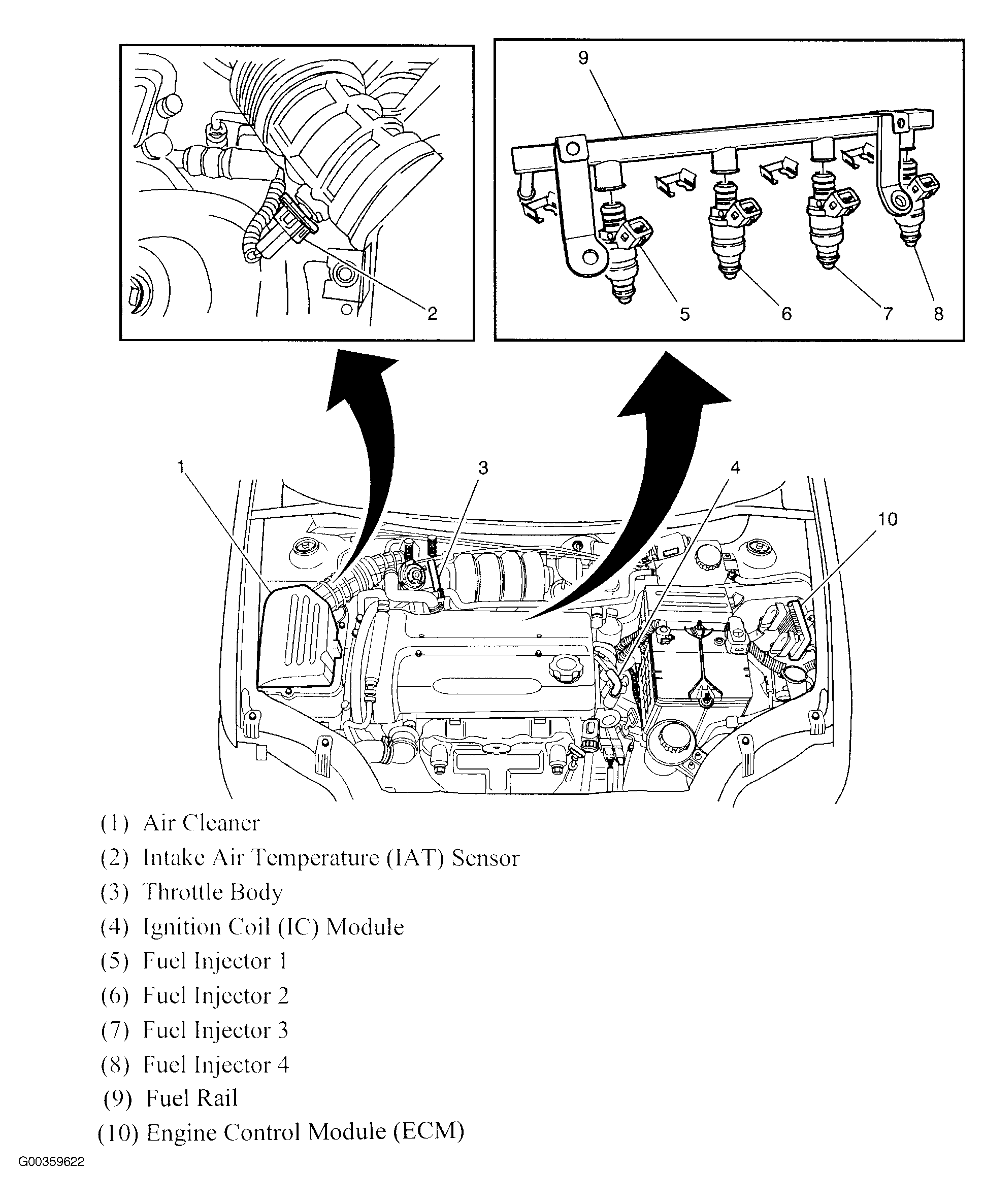 2

9

5 6 7 8

1

3

4

10

(1) Air Cleaner
(2) Intake Air Temperature (IAT) Sensor
(3) Throttle Body
(4) Ignition Coil (IC) Module
(5) Fuel Injector 1
(6) Fuel Injector 2
(7) Fuel Injector 3
(8) Fuel Injector 4
(9) Fuel Rail
(10) Engine Control Module (ECM)

G00359622