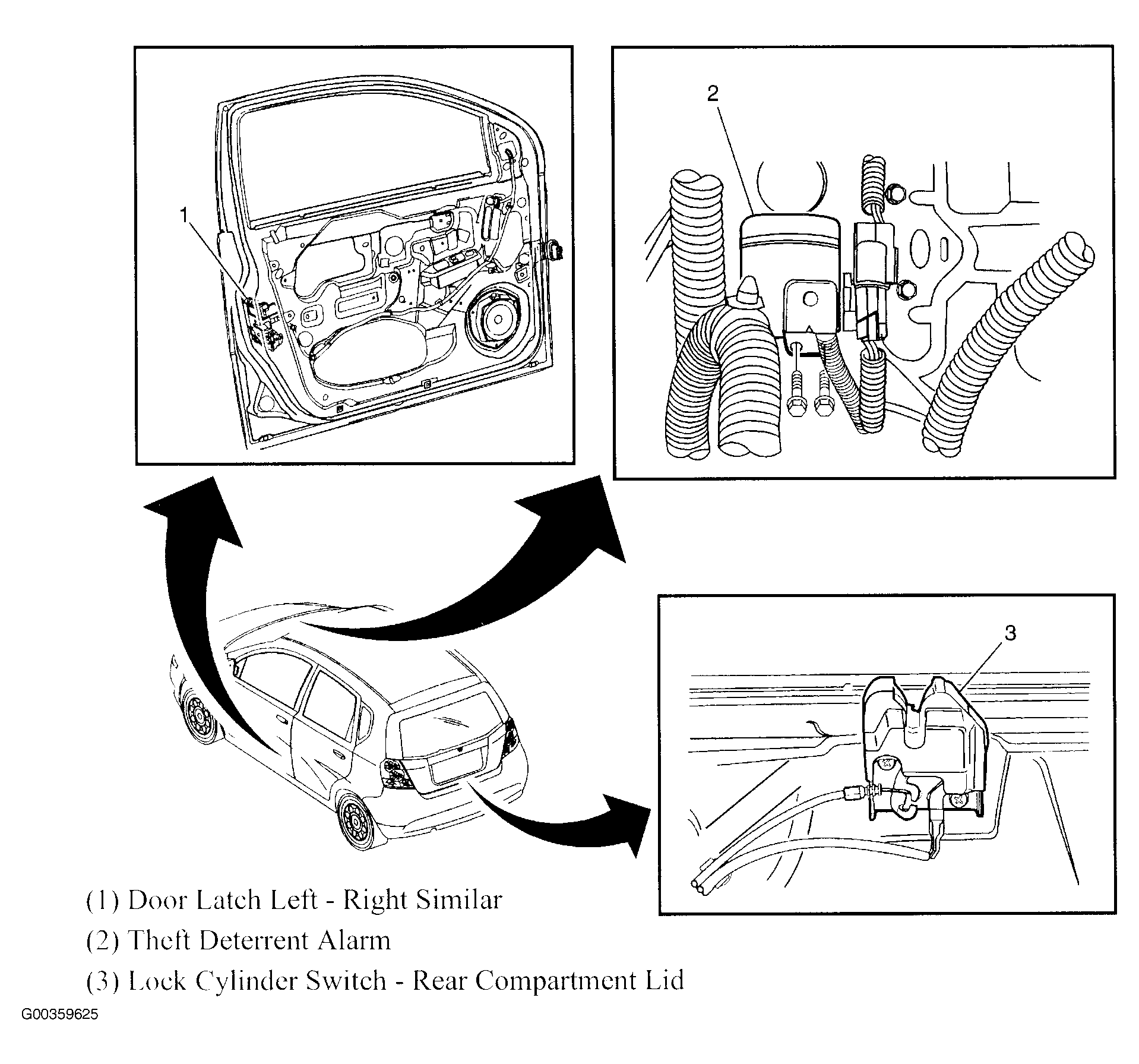 1

2

3

(1) Door Latch Left - Right Similar

(2) Theft Deterrent Alarm

(3) Lock Cylinder Switch - Rear Compartment Lid

G00359625