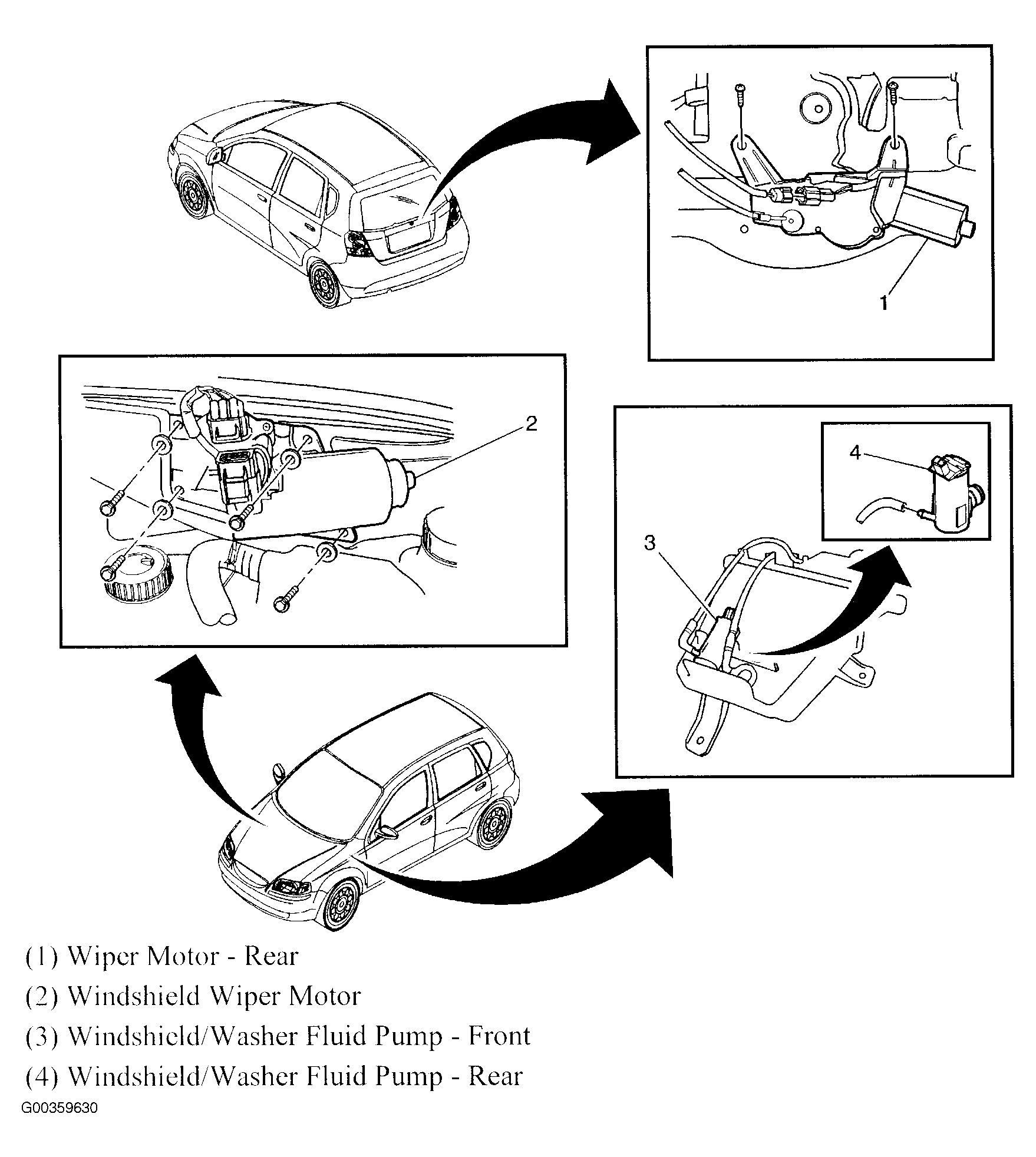 1

2

4

3

(1) Wiper Motor - Rear

(2) Windshield Wiper Motor

(3) Windshield/Washer Fluid Pump - Front

(4) Windshield/Washer Fluid Pump - Rear

G00359630