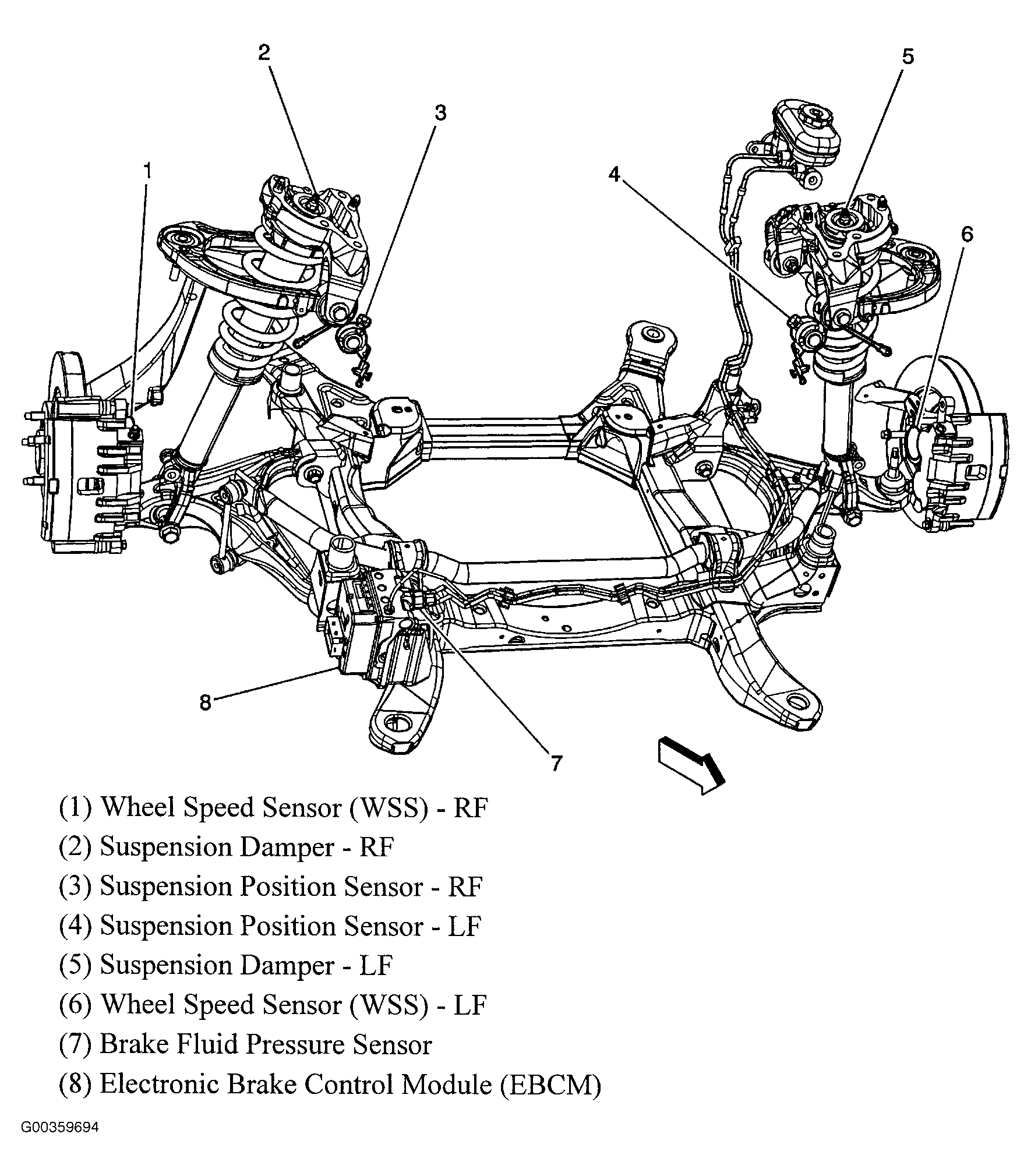 2
5
3
1
4
6
8
7

(1) Wheel Speed Sensor (WSS) - RF
(2) Suspension Damper - RF
(3) Suspension Position Sensor - RF
(4) Suspension Position Sensor - LF
(5) Suspension Damper - LF
(6) Wheel Speed Sensor (WSS) - LF
(7) Brake Fluid Pressure Sensor
(8) Electronic Brake Control Module (EBCM)

G00359694