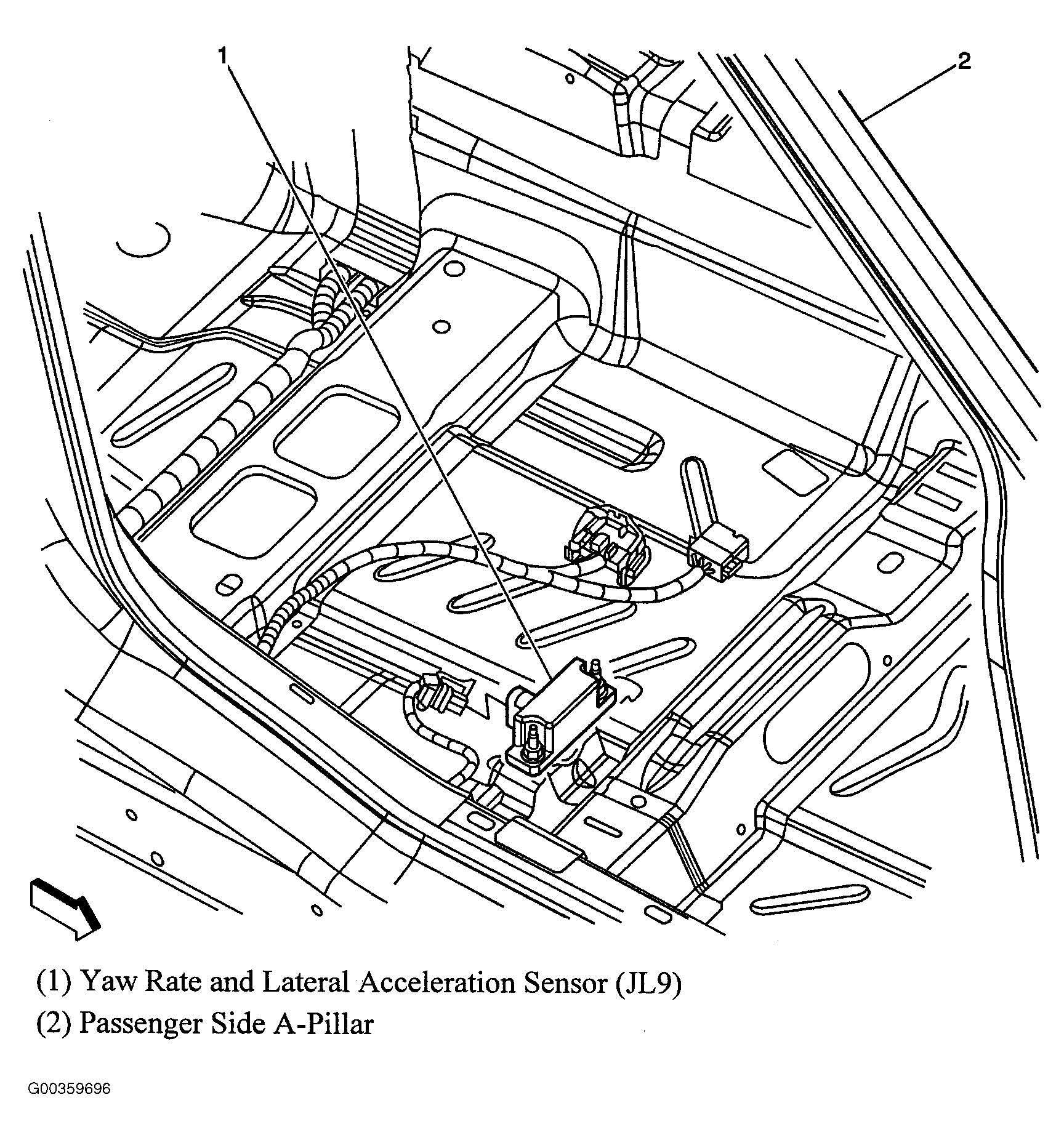 1

2

(1) Yaw Rate and Lateral Acceleration Sensor (JL9)

(2) Passenger Side A-Pillar

G00359696