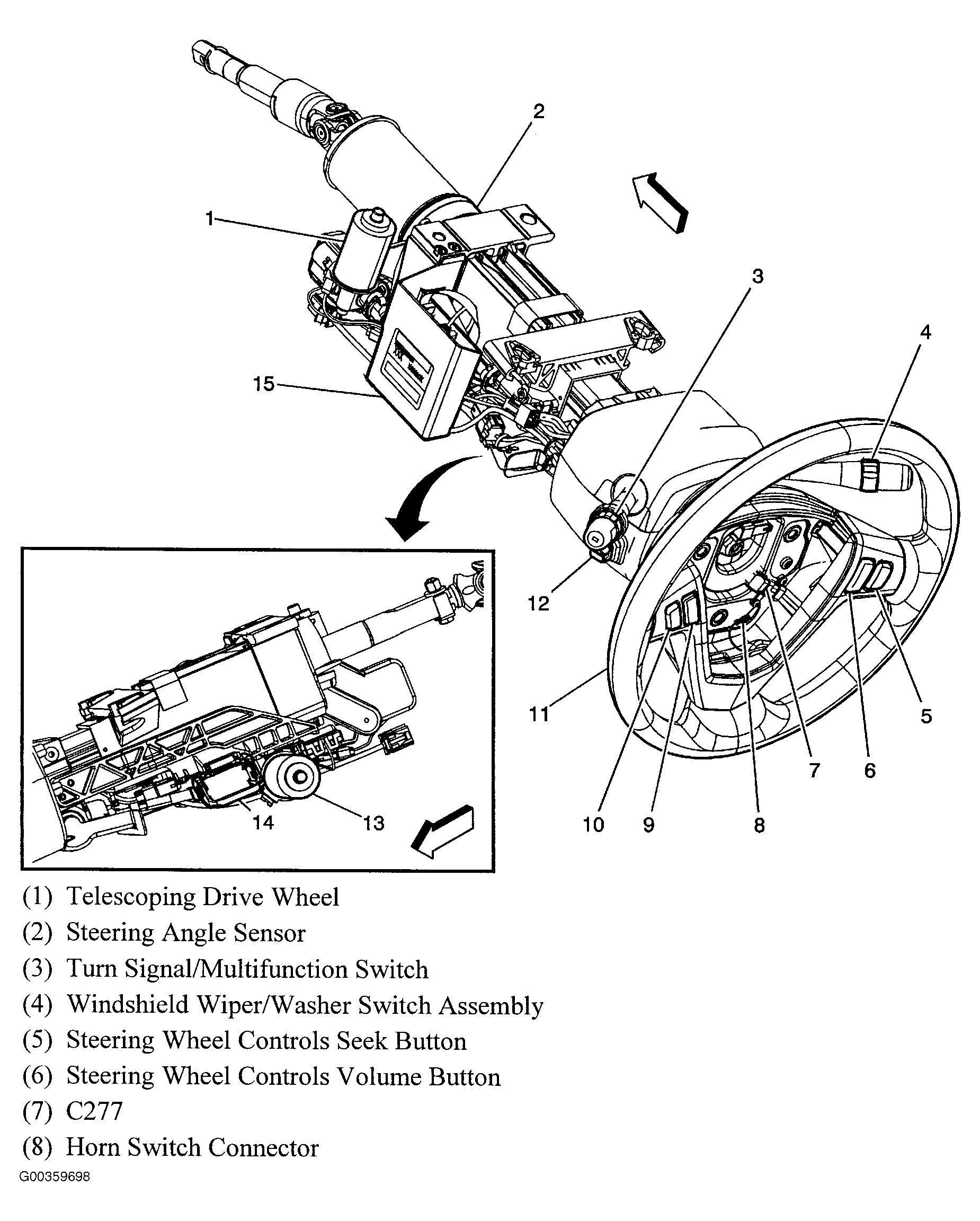 2
1
3
4
15
12
11
5
7
6
10
9
8
14
13

(1) Telescoping Drive Wheel
(2) Steering Angle Sensor
(3) Turn Signal/Multifunction Switch
(4) Windshield Wiper/Washer Switch Assembly
(5) Steering Wheel Controls Seek Button
(6) Steering Wheel Controls Volume Button
(7) C277
(8) Horn Switch Connector

G00359698