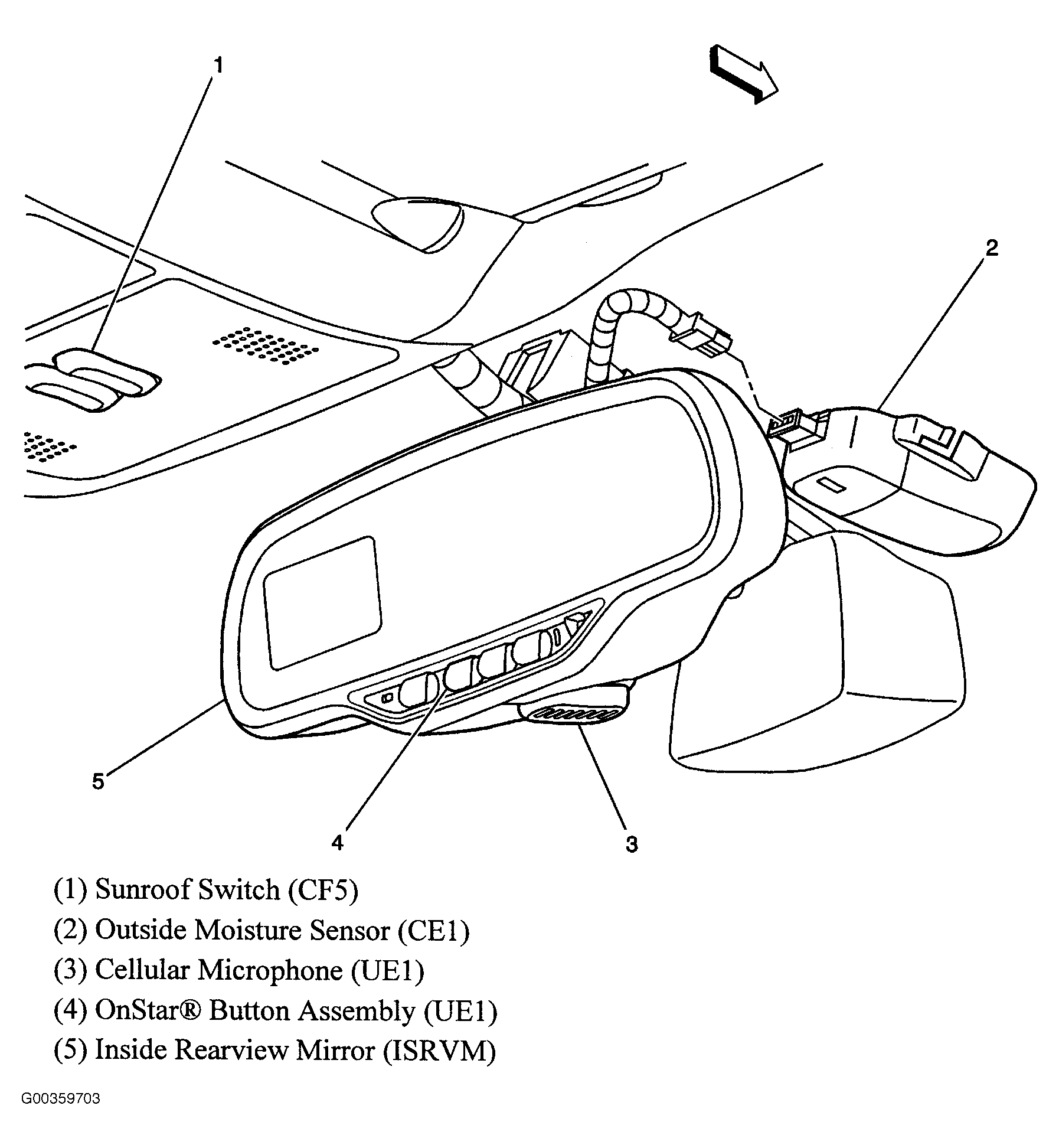 1

2

5

4

3

(1) Sunroof Switch (CF5)

(2) Outside Moisture Sensor (CE1)

(3) Cellular Microphone (UE1)

(4) OnStar® Button Assembly (UE1)

(5) Inside Rearview Mirror (ISRVM)

G00359703