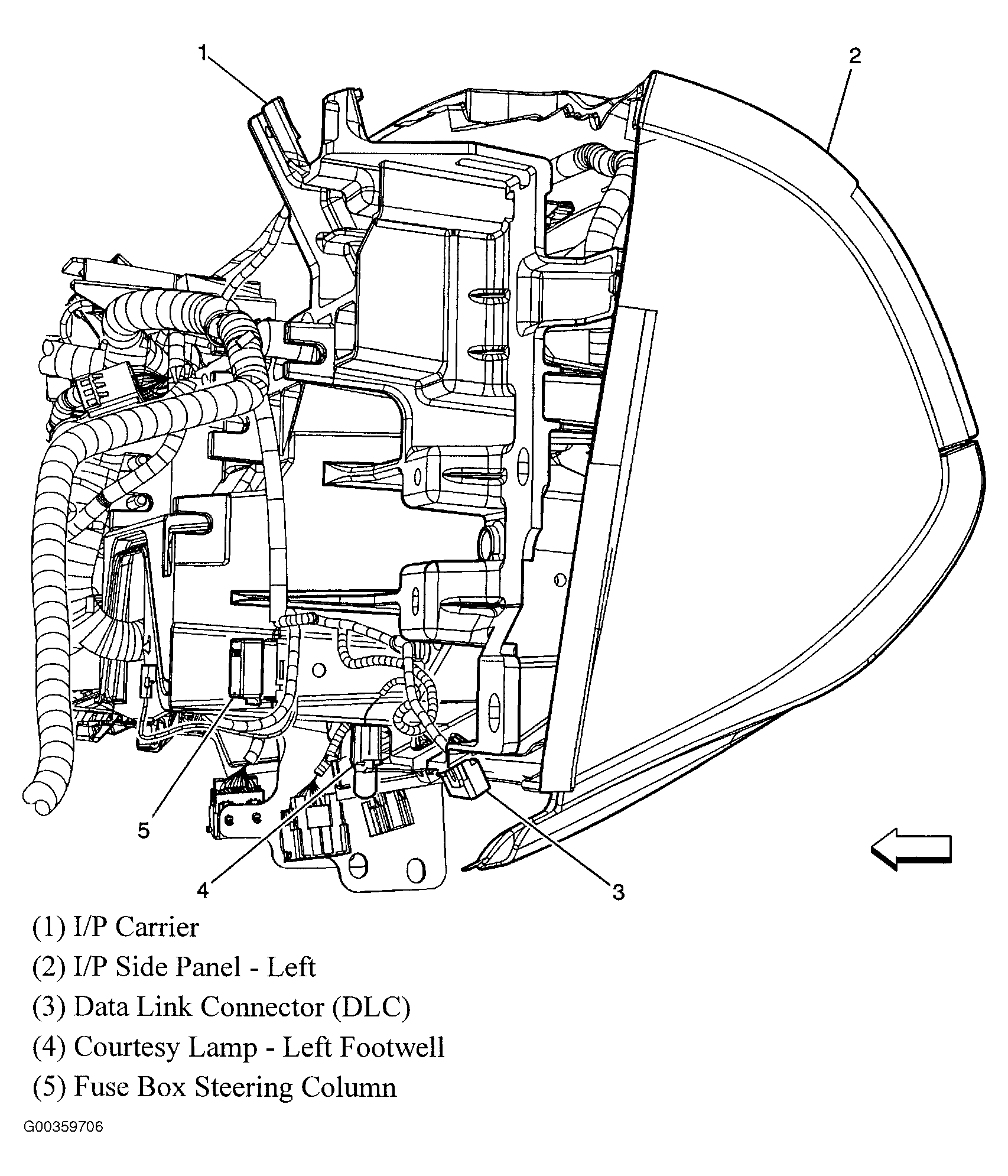 1

2

5

4

3

(1) I/P Carrier

(2) I/P Side Panel - Left

(3) Data Link Connector (DLC)

(4) Courtesy Lamp - Left Footwell

(5) Fuse Box Steering Column

G00359706