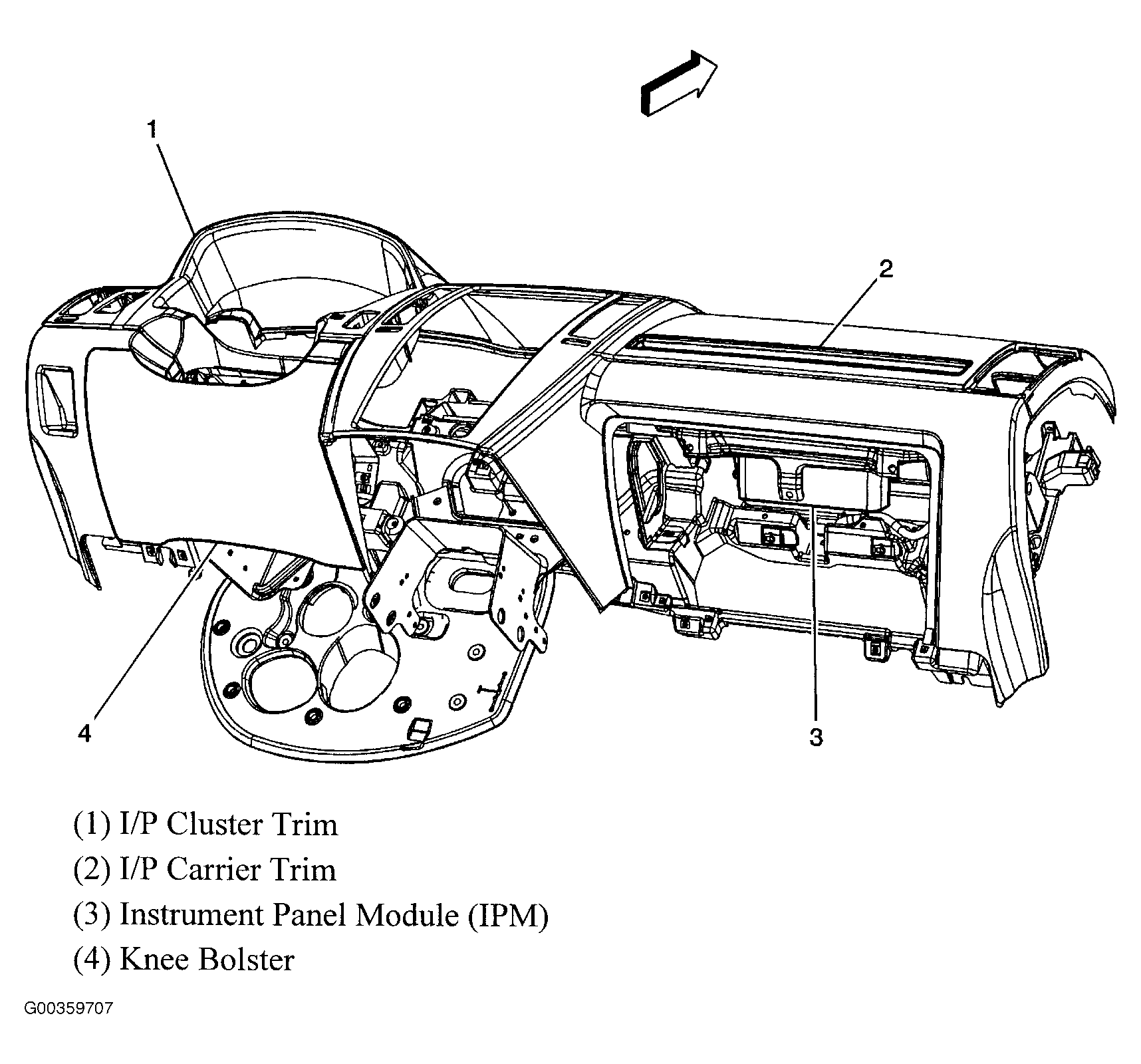 1

2

4

3

(1) I/P Cluster Trim

(2) I/P Carrier Trim

(3) Instrument Panel Module (IPM)

(4) Knee Bolster

G00359707