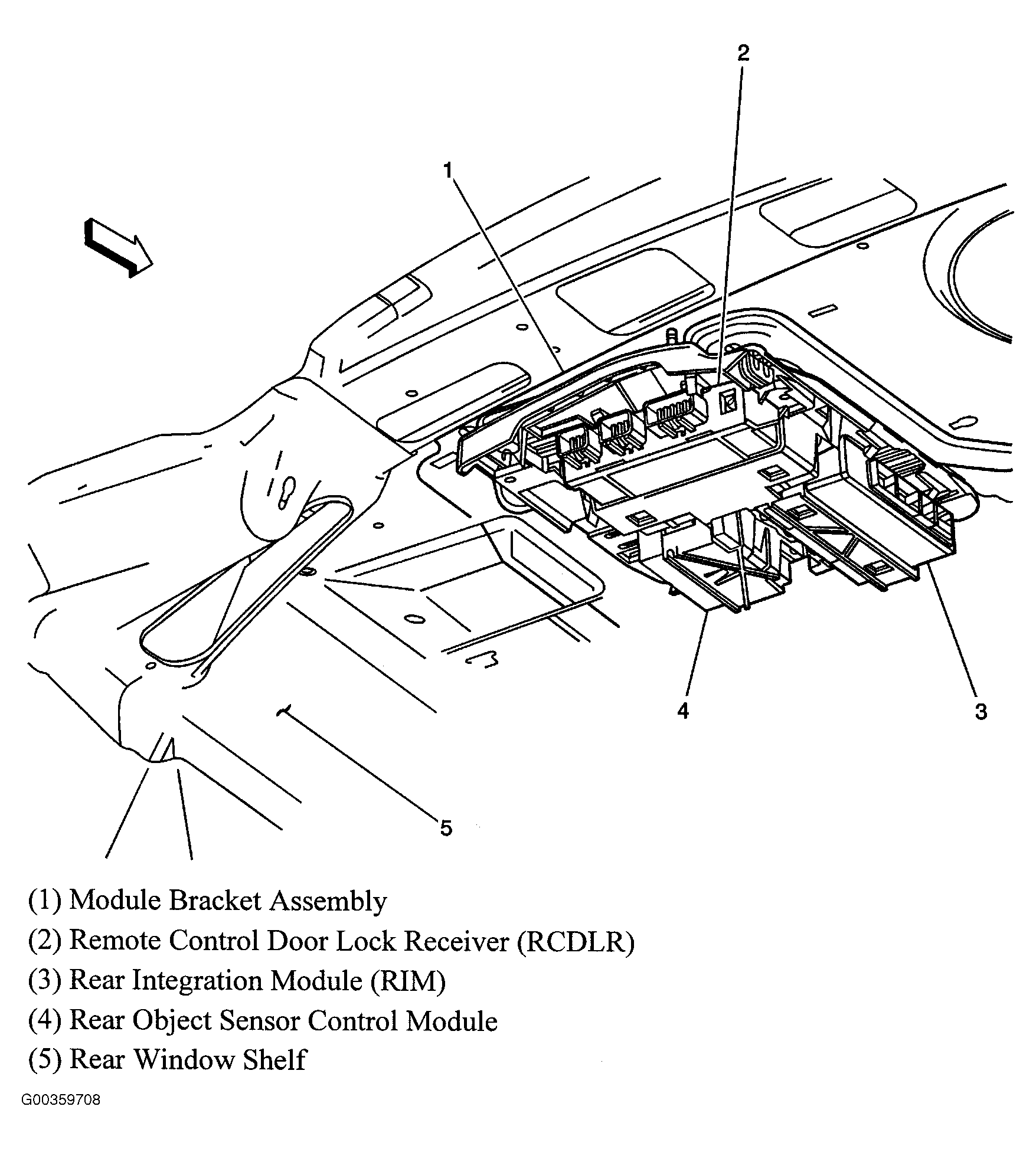 2

1

4

3

5

(1) Module Bracket Assembly
(2) Remote Control Door Lock Receiver (RCDLR)
(3) Rear Integration Module (RIM)
(4) Rear Object Sensor Control Module
(5) Rear Window Shelf

G00359708