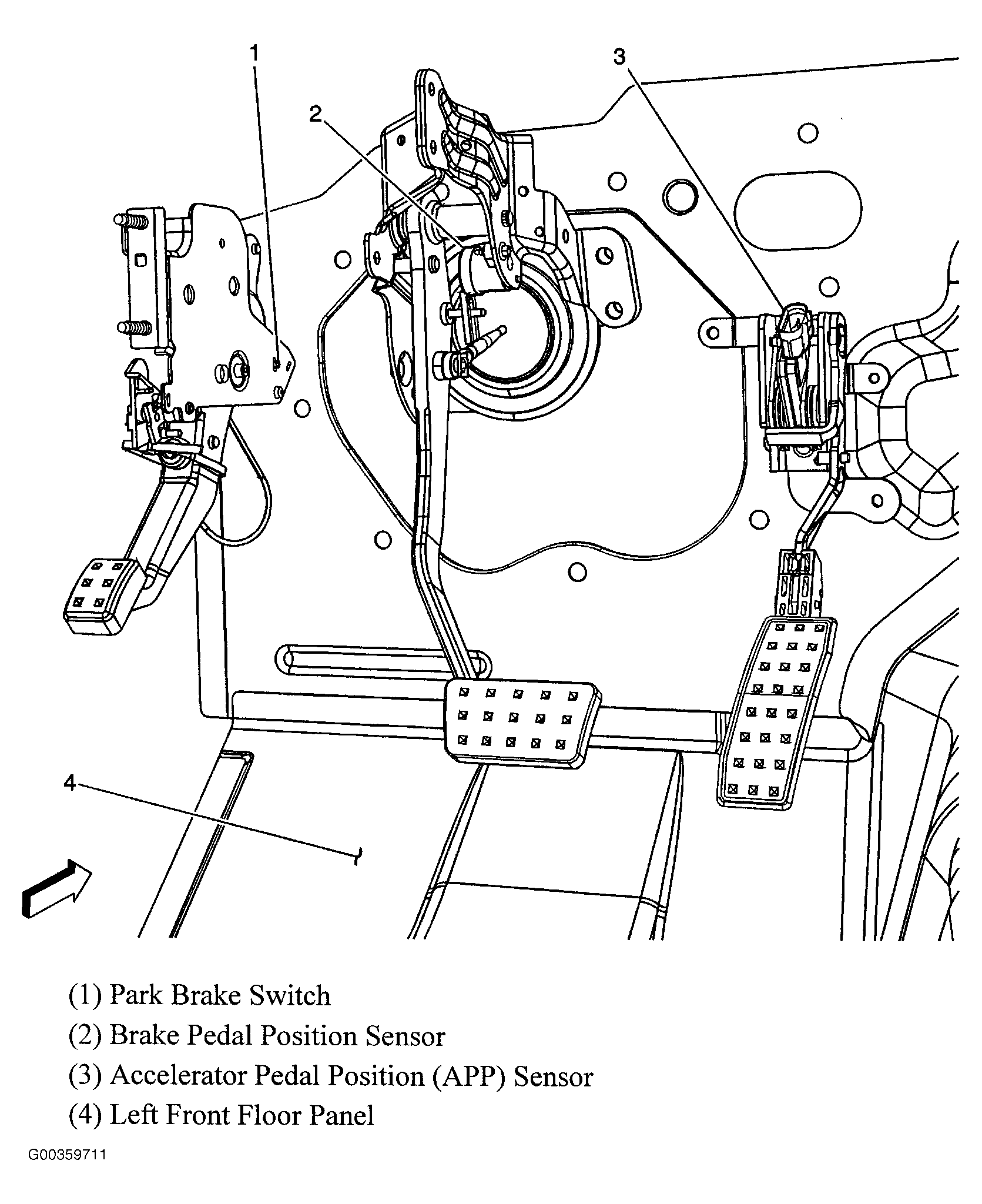 1
2
3
4

(1) Park Brake Switch
(2) Brake Pedal Position Sensor
(3) Accelerator Pedal Position (APP) Sensor
(4) Left Front Floor Panel

G00359711