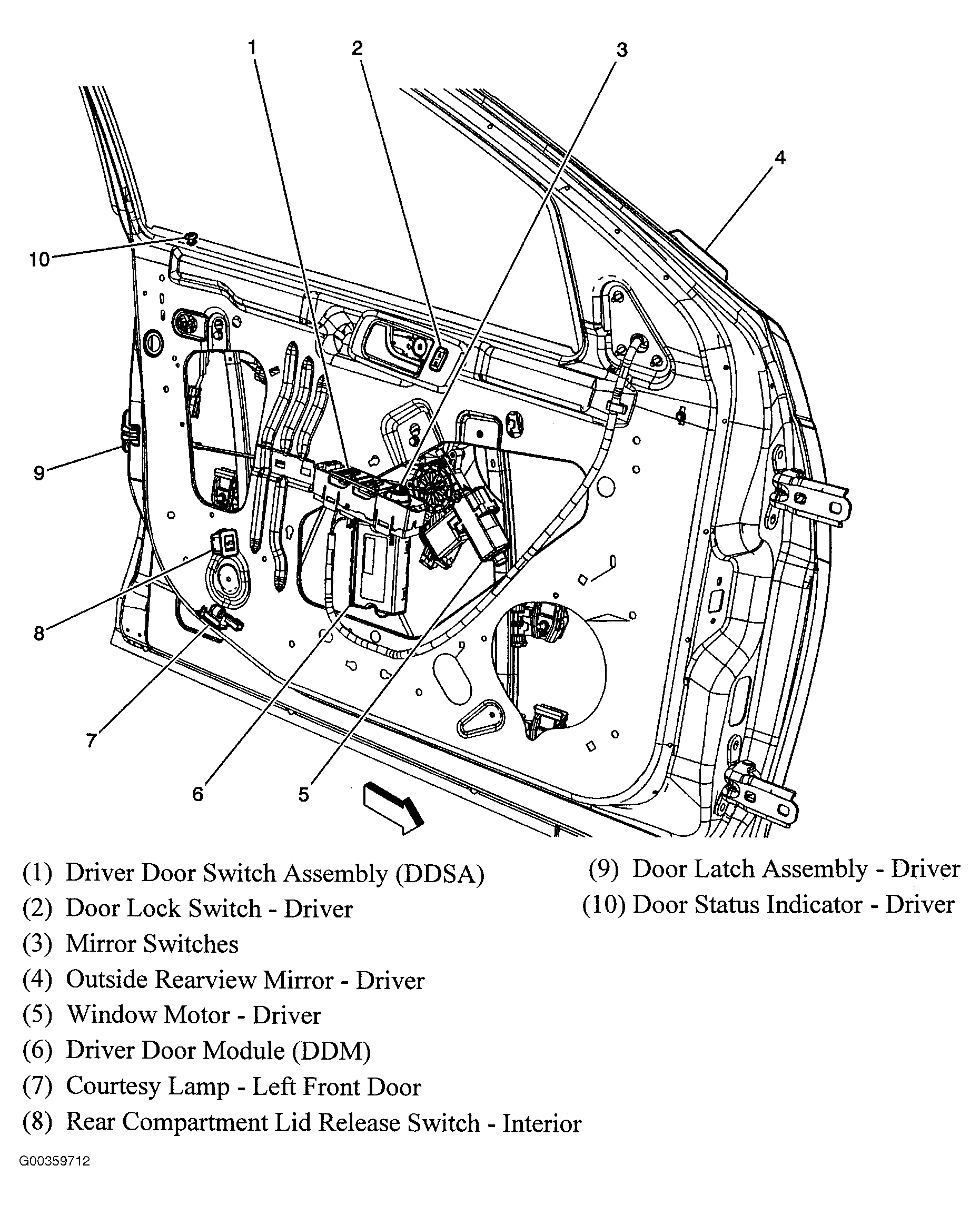 1
2
3
4
10
9
8
7
6
5

(1) Driver Door Switch Assembly (DDSA)
(2) Door Lock Switch - Driver
(3) Mirror Switches
(4) Outside Rearview Mirror - Driver
(5) Window Motor - Driver
(6) Driver Door Module (DDM)
(7) Courtesy Lamp - Left Front Door
(8) Rear Compartment Lid Release Switch - Interior

(9) Door Latch Assembly - Driver
(10) Door Status Indicator - Driver

G00359712