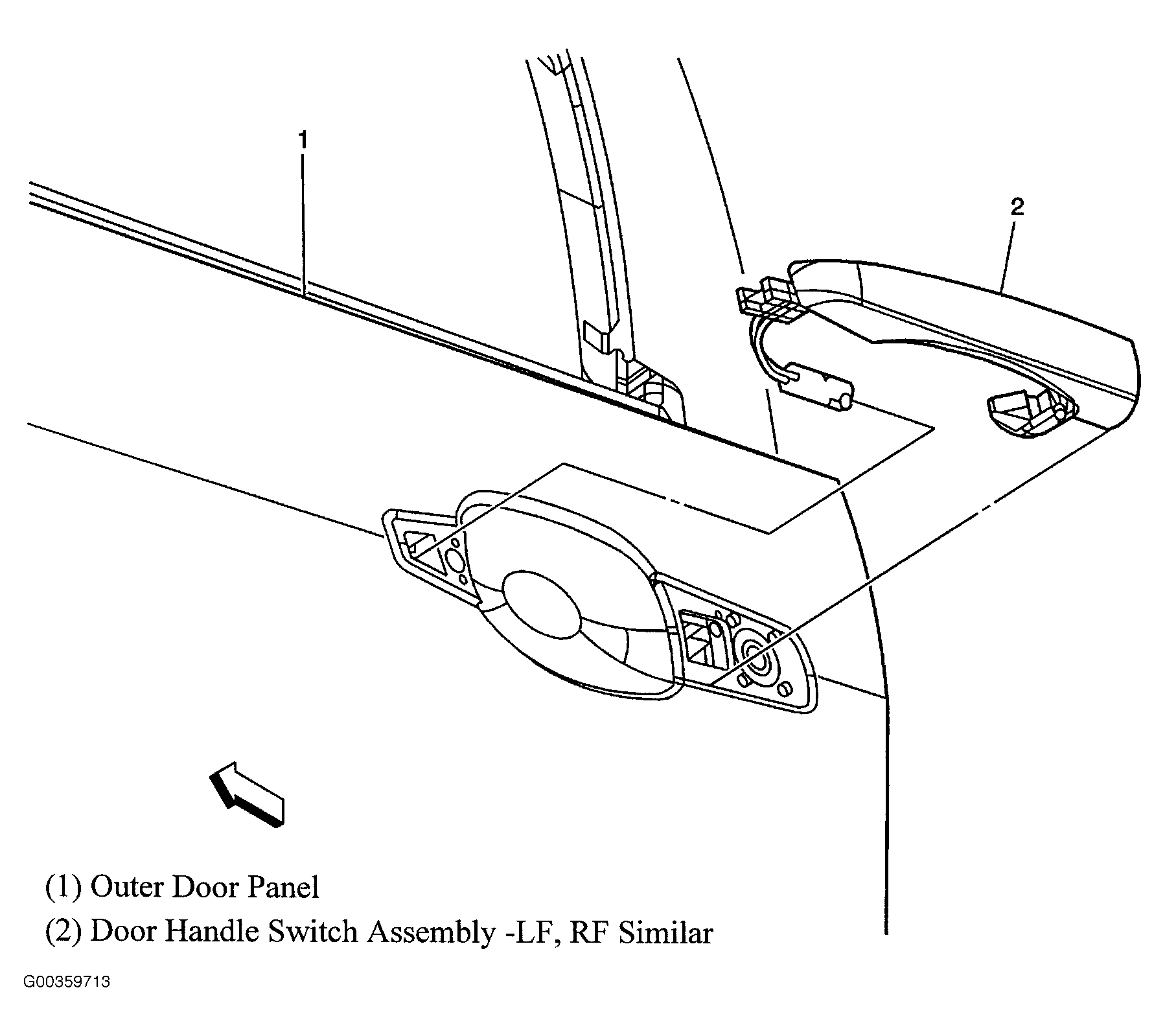 1

2

(1) Outer Door Panel

(2) Door Handle Switch Assembly -LF, RF Similar

G00359713