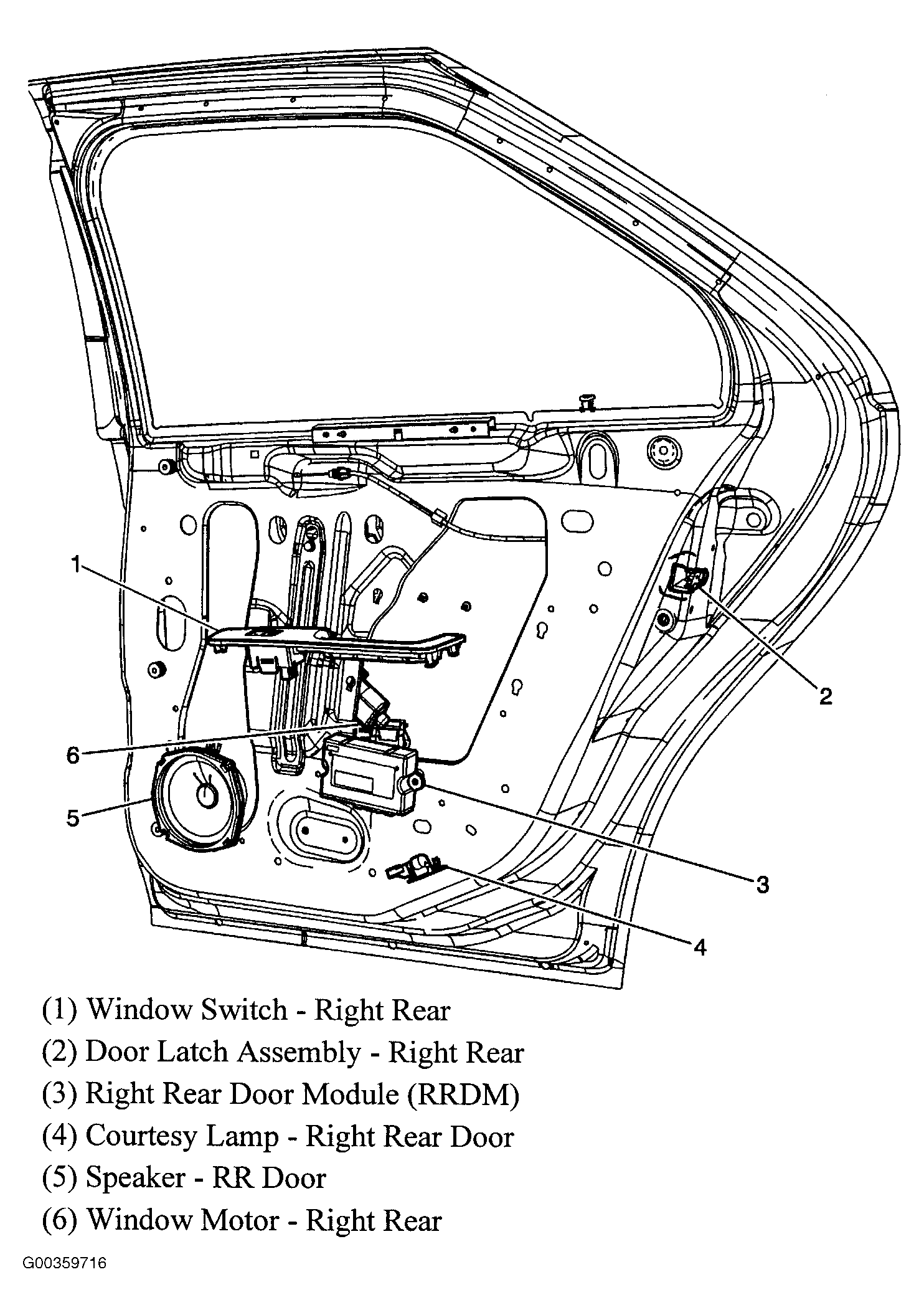 1

2

6

5

3

4

(1) Window Switch - Right Rear
(2) Door Latch Assembly - Right Rear
(3) Right Rear Door Module (RRDM)
(4) Courtesy Lamp - Right Rear Door
(5) Speaker - RR Door
(6) Window Motor - Right Rear

G00359716