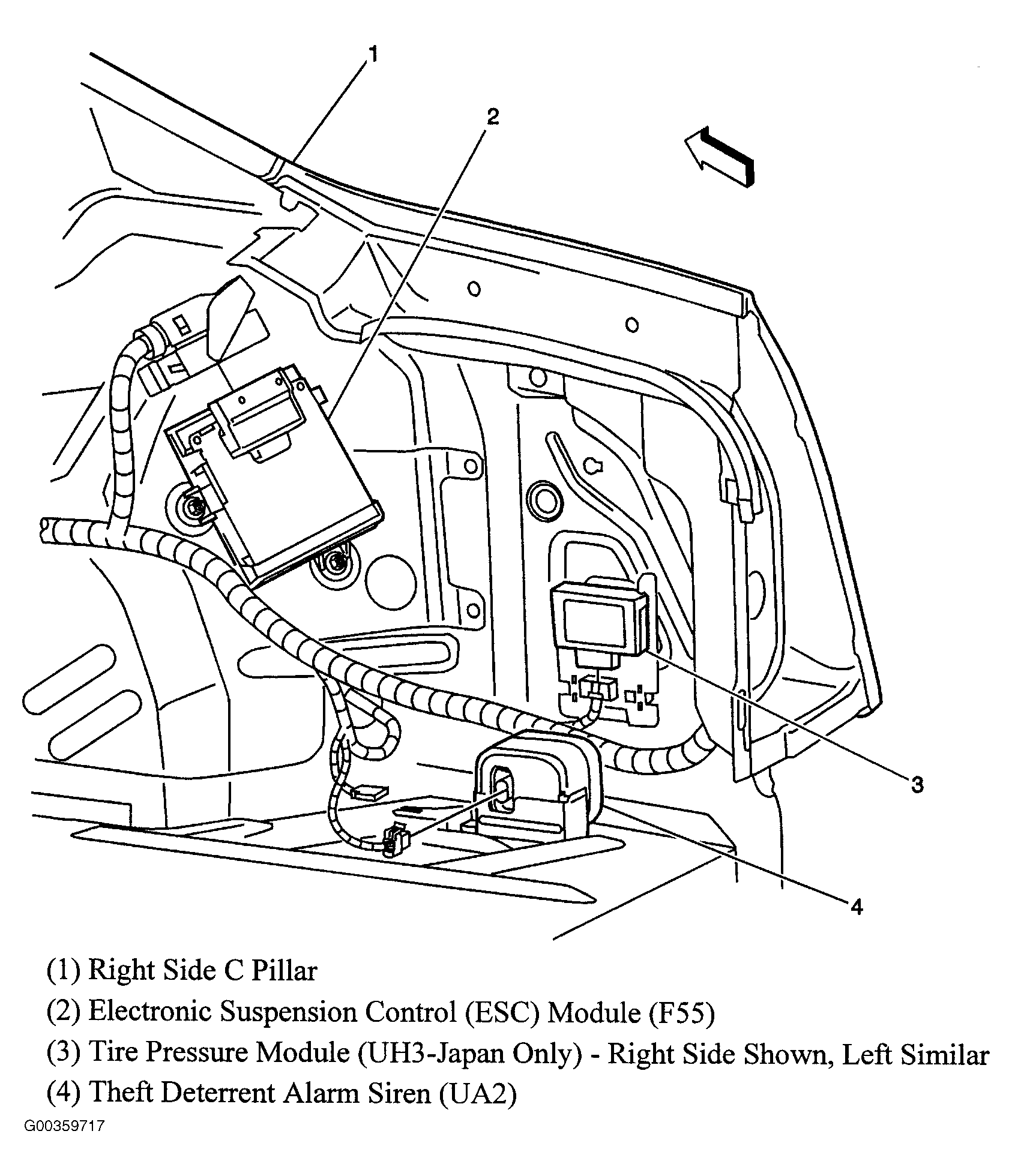 1

2

3

4

(1) Right Side C Pillar

(2) Electronic Suspension Control (ESC) Module (F55)

(3) Tire Pressure Module (UH3-Japan Only) - Right Side Shown, Left Similar

(4) Theft Deterrent Alarm Siren (UA2)

G00359717