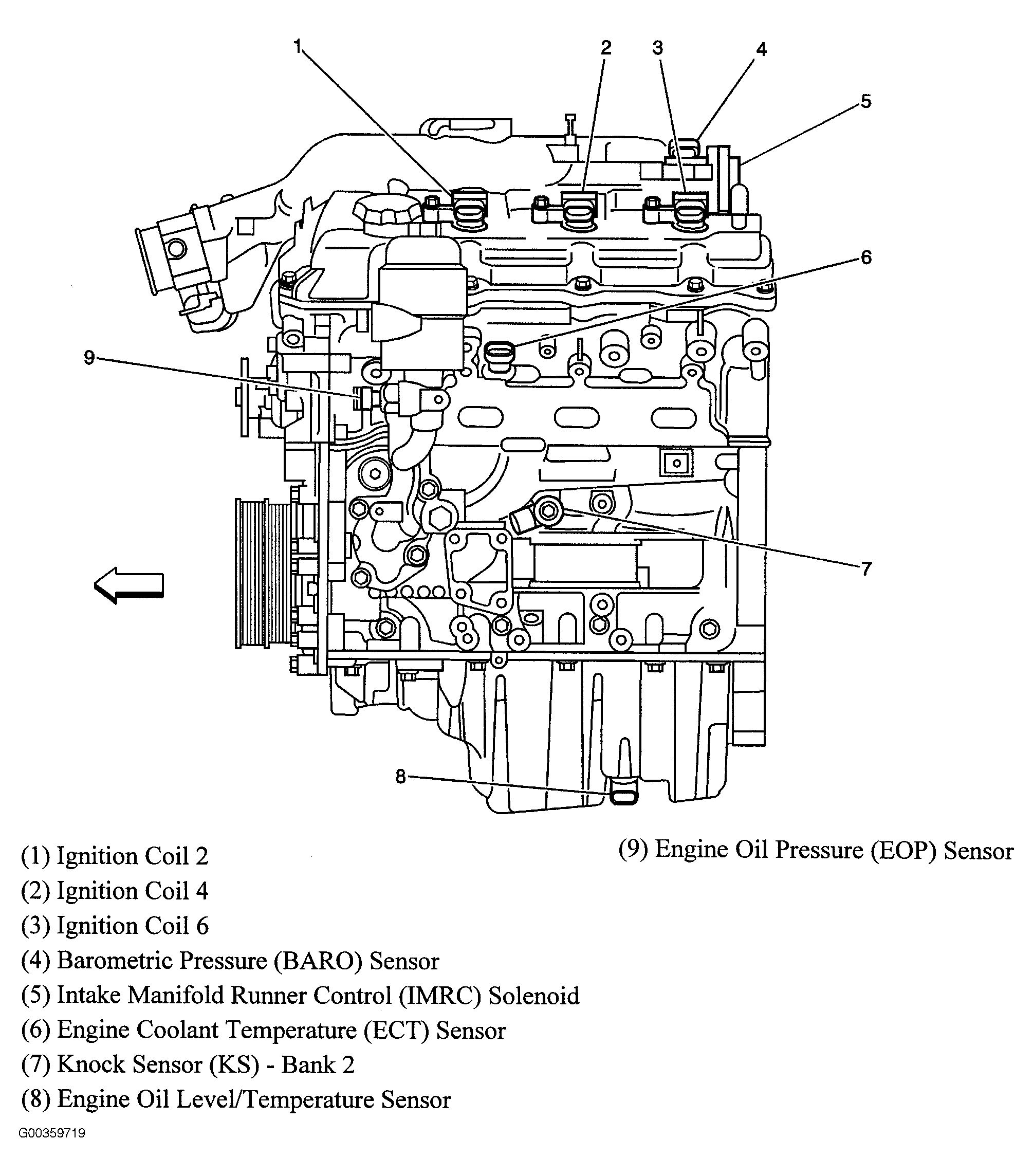 1
2
3
4
5
6
9
7
8

(1) Ignition Coil 2
(2) Ignition Coil 4
(3) Ignition Coil 6
(4) Barometric Pressure (BARO) Sensor
(5) Intake Manifold Runner Control (IMRC) Solenoid
(6) Engine Coolant Temperature (ECT) Sensor
(7) Knock Sensor (KS) - Bank 2
(8) Engine Oil Level/Temperature Sensor

(9) Engine Oil Pressure (EOP) Sensor

G00359719