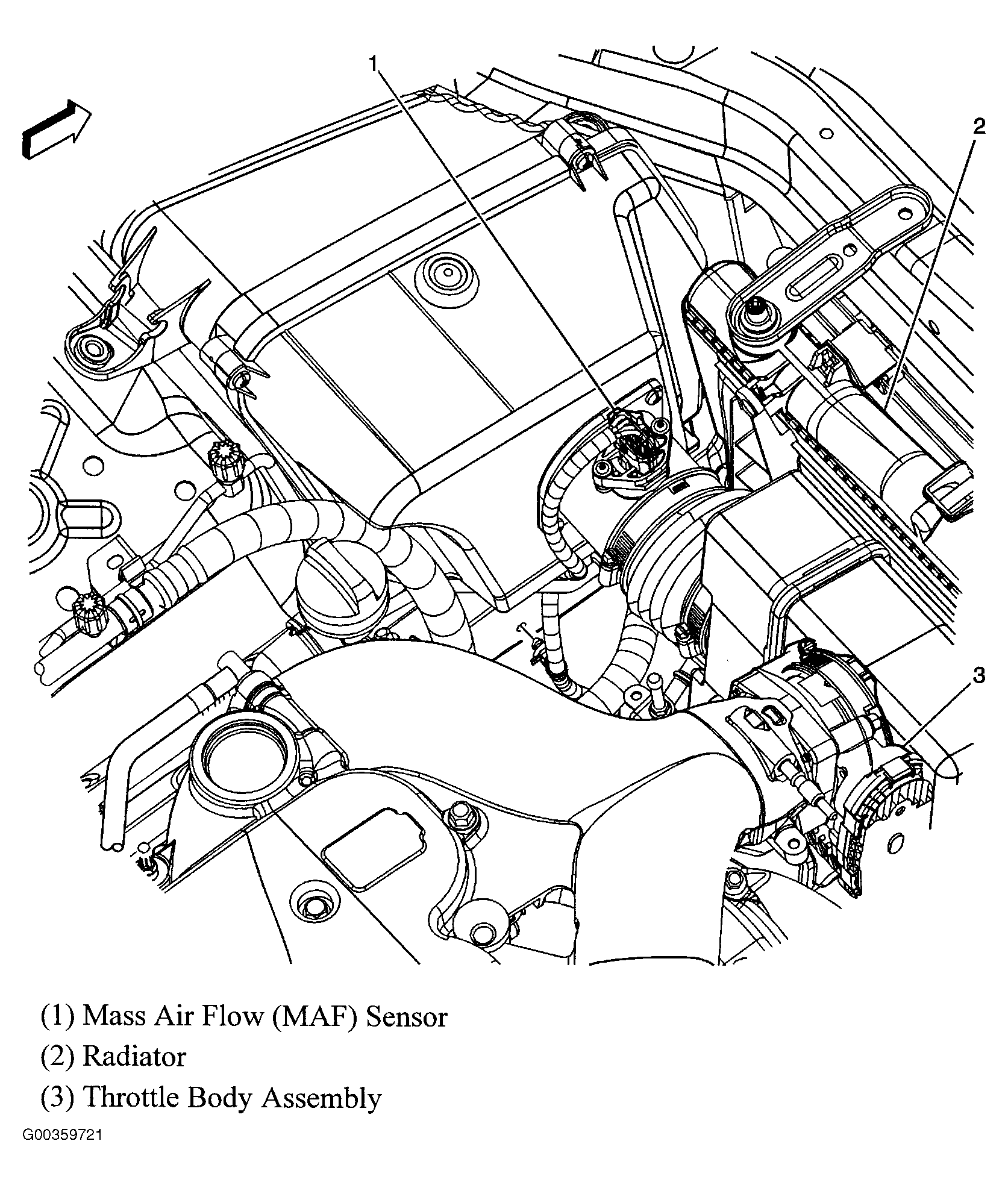 1
2
3

(1) Mass Air Flow (MAF) Sensor
(2) Radiator
(3) Throttle Body Assembly

G00359721