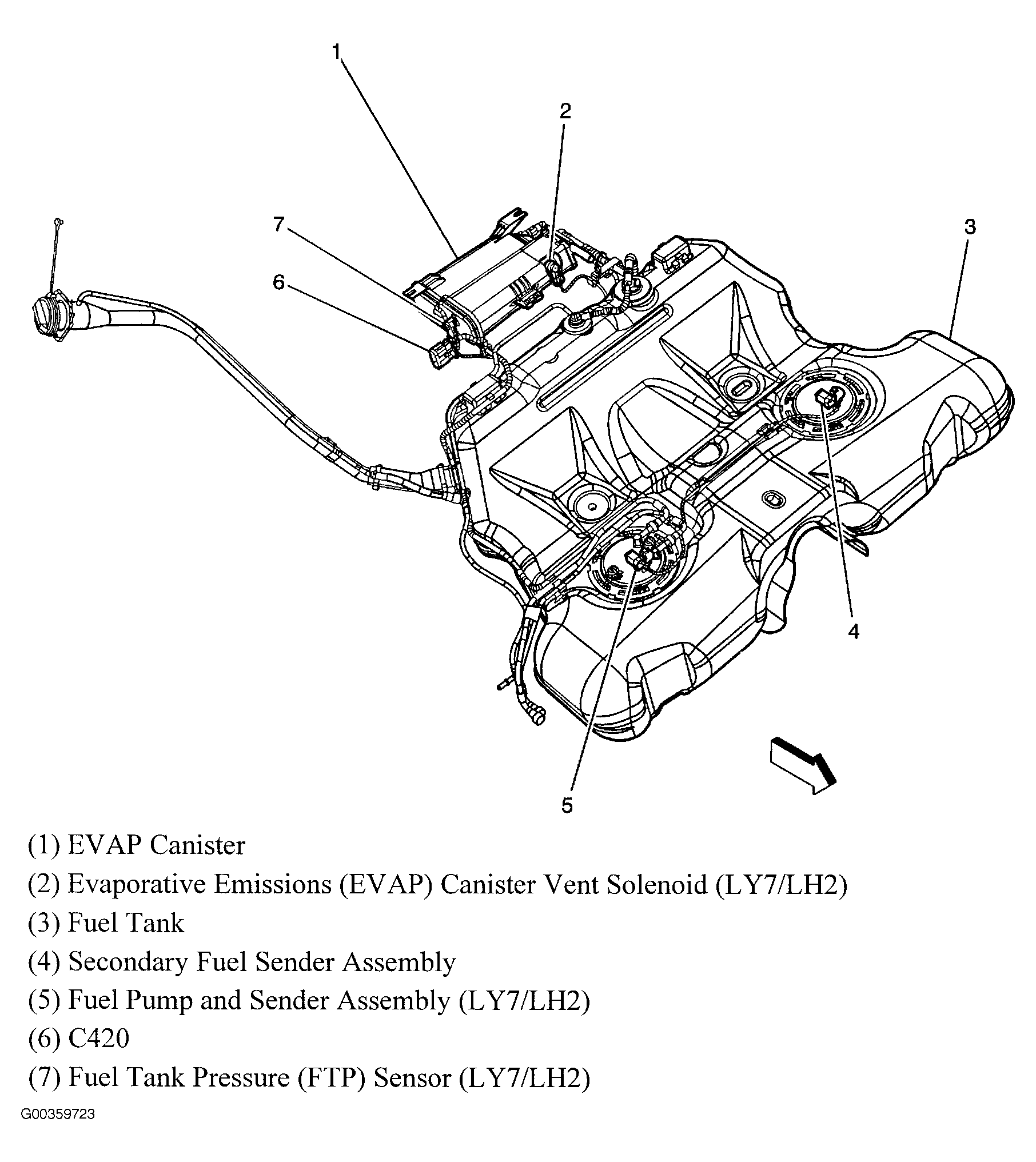 1
2
7
3
6
4
5

(1) EVAP Canister
(2) Evaporative Emissions (EVAP) Canister Vent Solenoid (LY7/LH2)
(3) Fuel Tank
(4) Secondary Fuel Sender Assembly
(5) Fuel Pump and Sender Assembly (LY7/LH2)
(6) C420
(7) Fuel Tank Pressure (FTP) Sensor (LY7/LH2)

G00359723