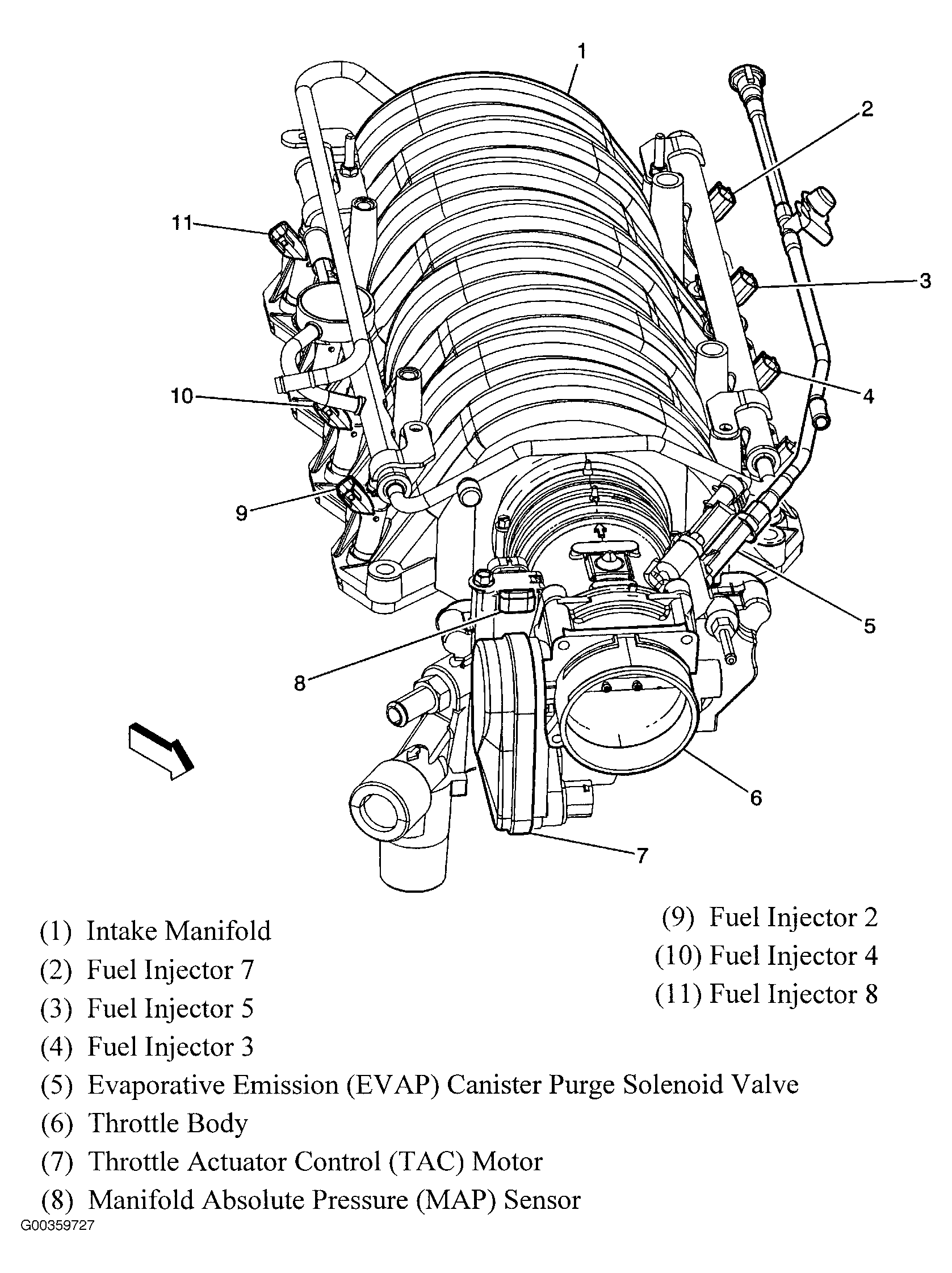 1
2
11
3
10
4
9
5
8
6
7

(1) Intake Manifold
(2) Fuel Injector 7
(3) Fuel Injector 5
(4) Fuel Injector 3
(5) Evaporative Emission (EVAP) Canister Purge Solenoid Valve
(6) Throttle Body
(7) Throttle Actuator Control (TAC) Motor
(8) Manifold Absolute Pressure (MAP) Sensor

(9) Fuel Injector 2
(10) Fuel Injector 4
(11) Fuel Injector 8

G00359727