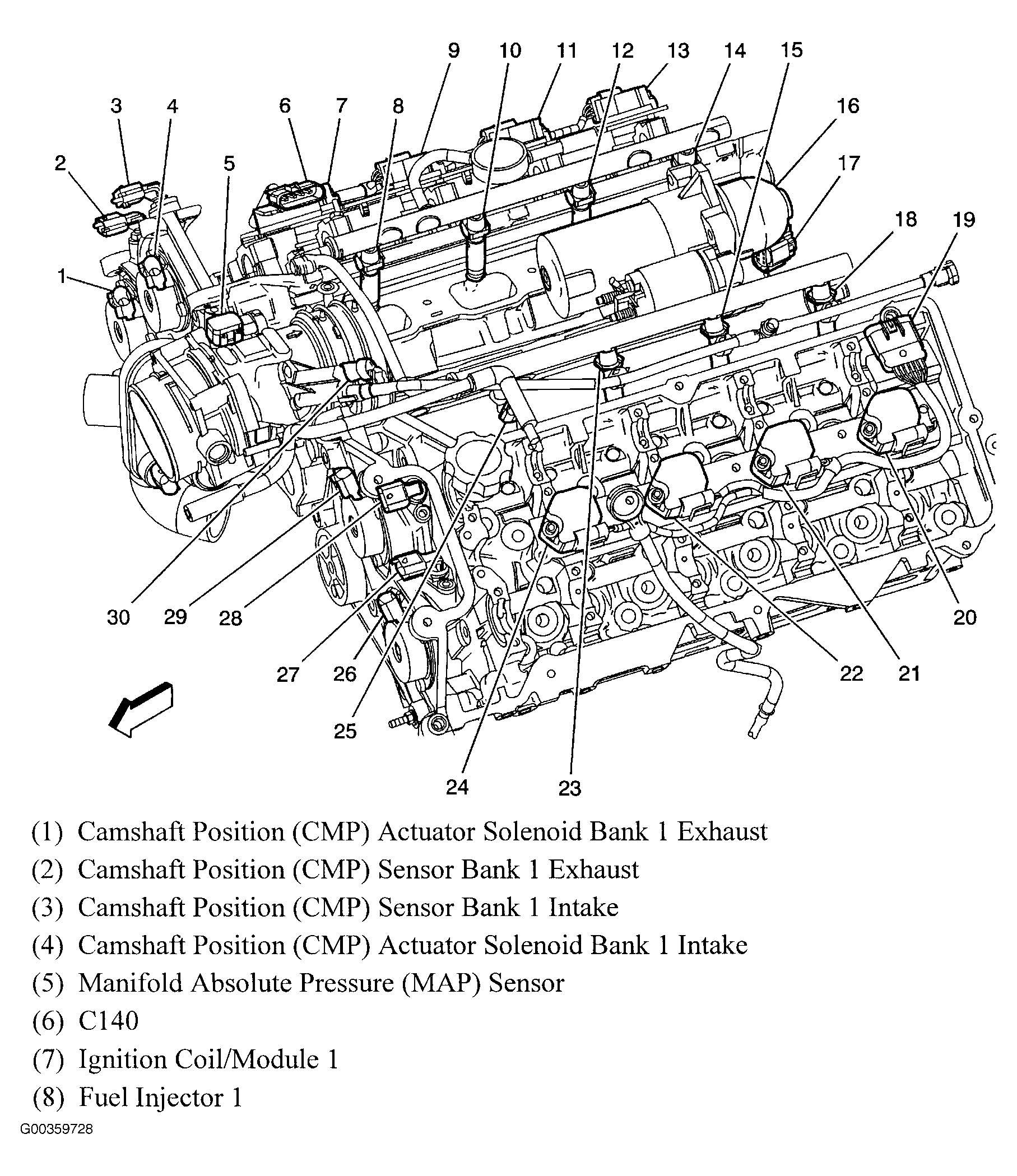 9 10 11 12 13 14 15
3 4 6 7 8 16
2 5 17
18 19
1
30 29 28 20
27 26 22 21
25
24 23

(1) Camshaft Position (CMP) Actuator Solenoid Bank 1 Exhaust
(2) Camshaft Position (CMP) Sensor Bank 1 Exhaust
(3) Camshaft Position (CMP) Sensor Bank 1 Intake
(4) Camshaft Position (CMP) Actuator Solenoid Bank 1 Intake
(5) Manifold Absolute Pressure (MAP) Sensor
(6) C140
(7) Ignition Coil/Module 1
(8) Fuel Injector 1
G00359728