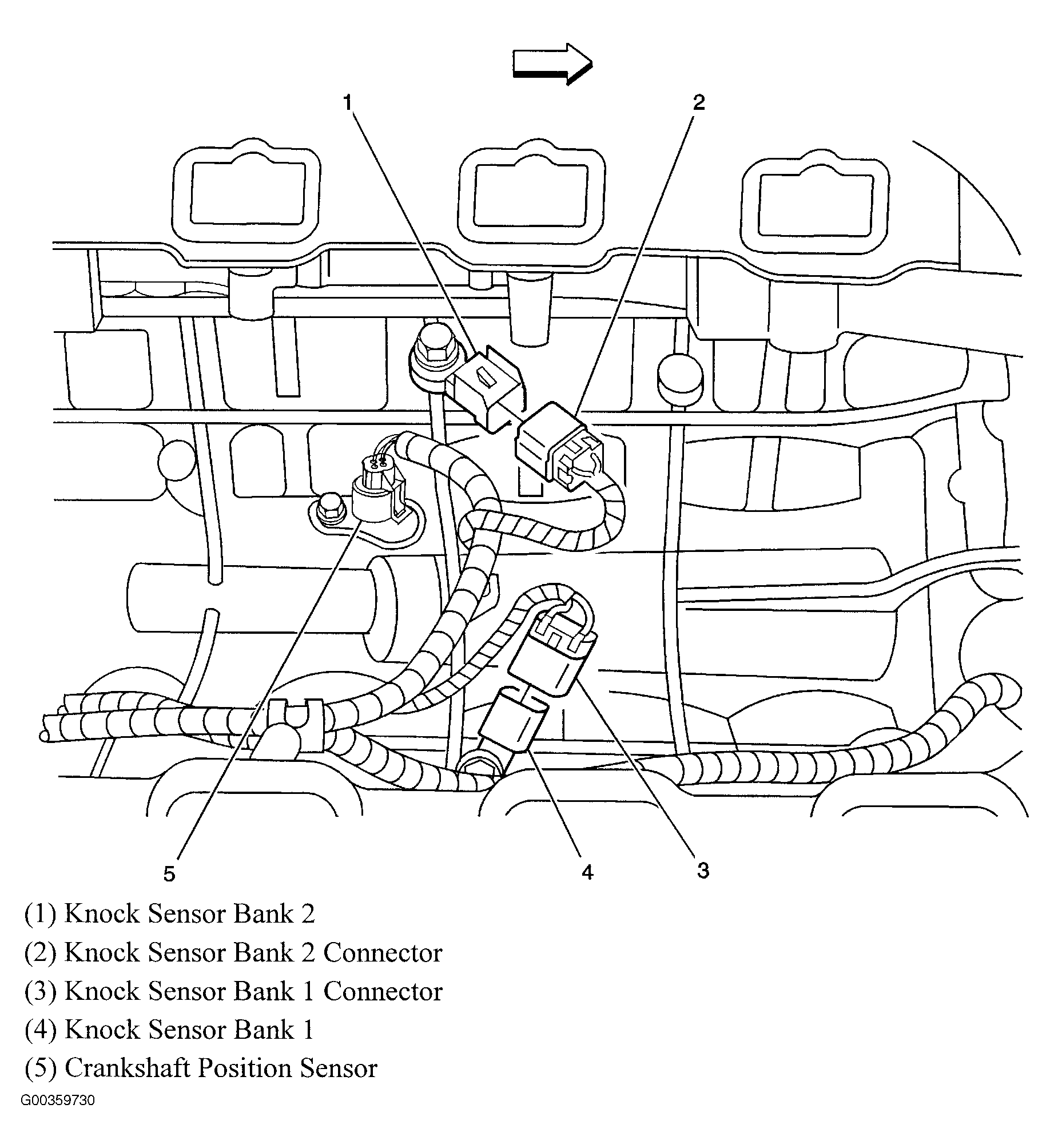 1
2
5
4
3

(1) Knock Sensor Bank 2
(2) Knock Sensor Bank 2 Connector
(3) Knock Sensor Bank 1 Connector
(4) Knock Sensor Bank 1
(5) Crankshaft Position Sensor

G00359730