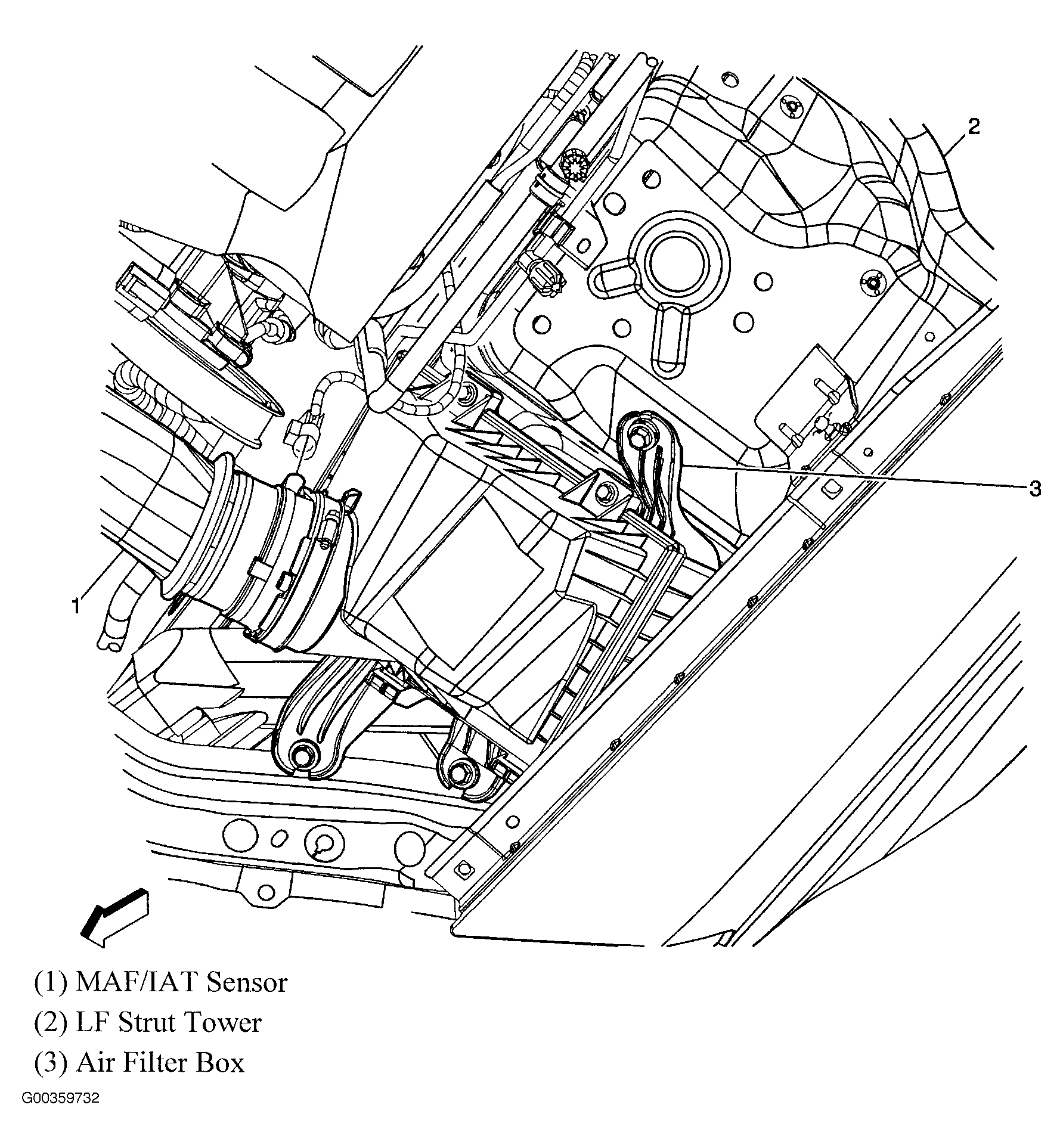 2

3

1

(1) MAF/IAT Sensor
(2) LF Strut Tower
(3) Air Filter Box

G00359732