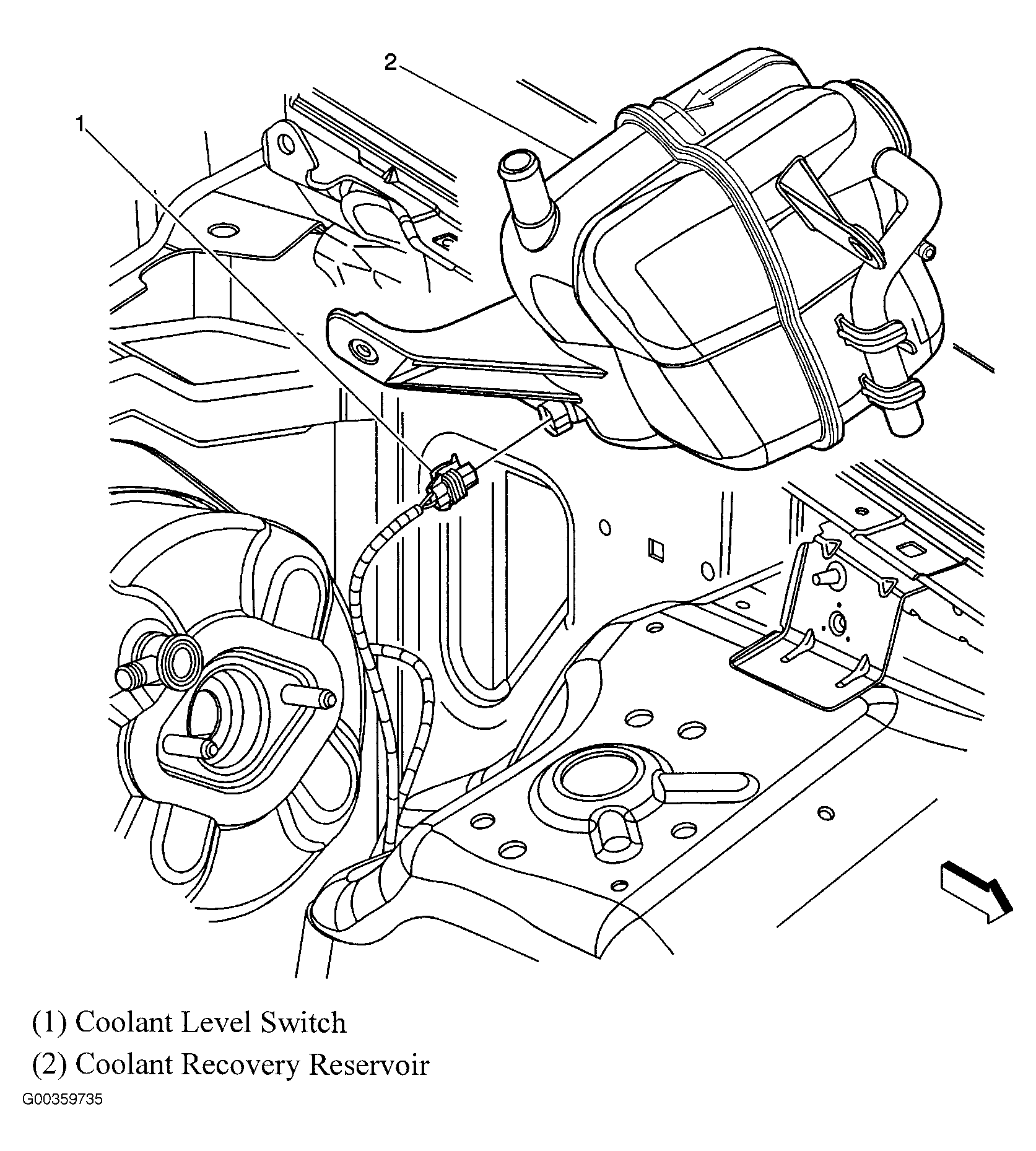 2

1

(1) Coolant Level Switch

(2) Coolant Recovery Reservoir

G00359735