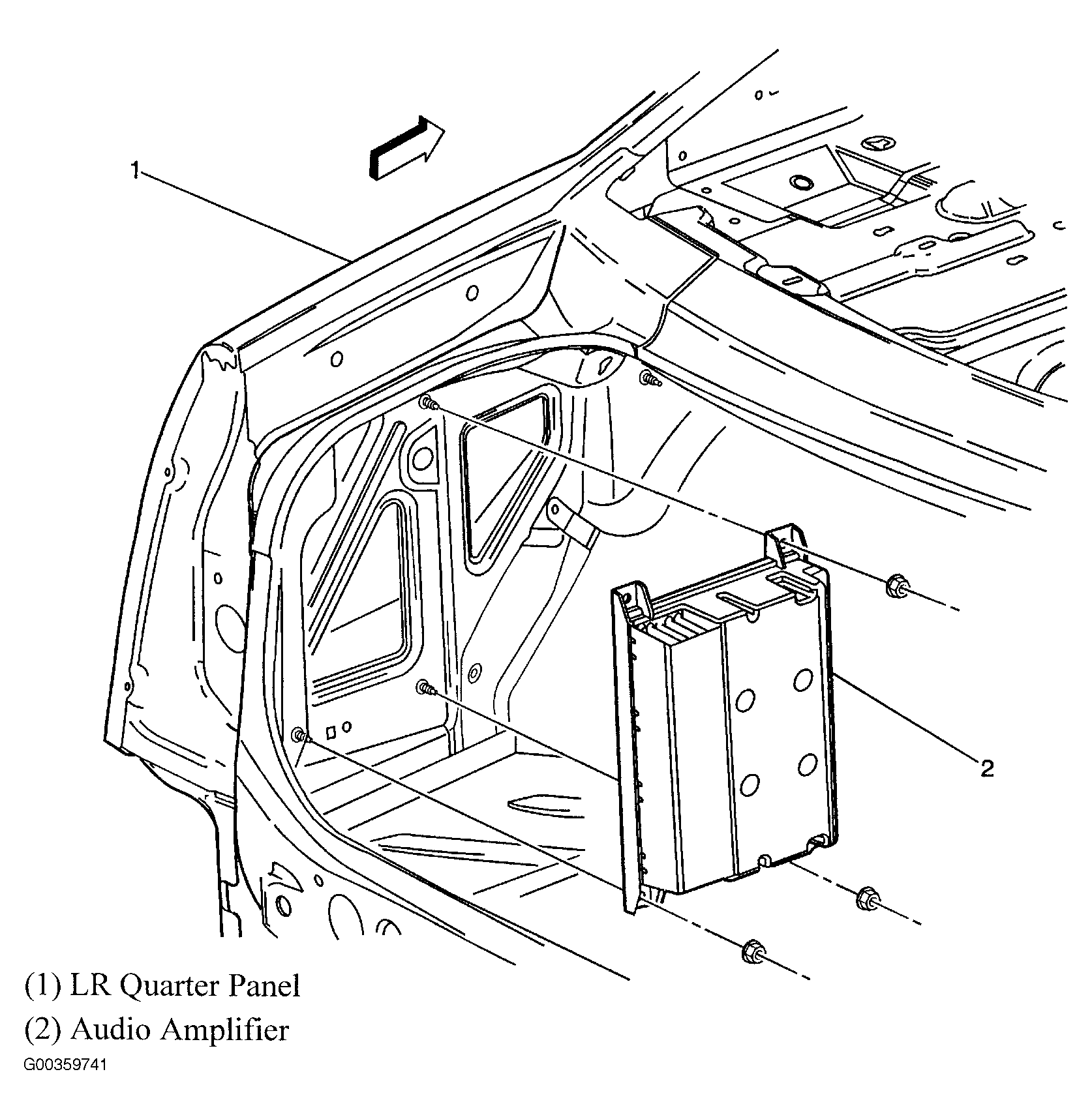 1

2

(1) LR Quarter Panel
(2) Audio Amplifier

G00359741