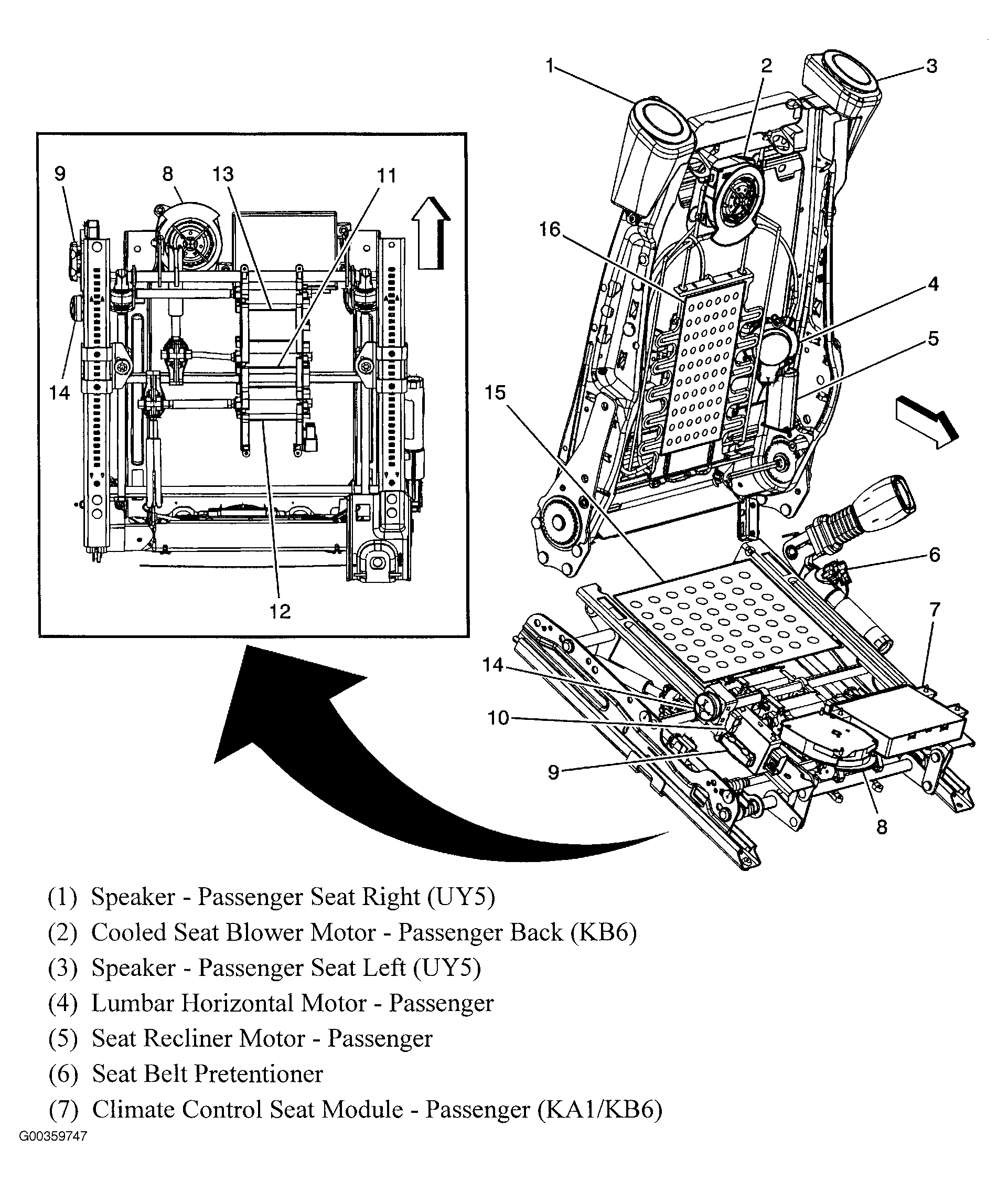 9
8
13
11
14
12
1
2
3
16
4
5
15
6
7
14
10
9
8

(1) Speaker - Passenger Seat Right (UY5)
(2) Cooled Seat Blower Motor - Passenger Back (KB6)
(3) Speaker - Passenger Seat Left (UY5)
(4) Lumbar Horizontal Motor - Passenger
(5) Seat Recliner Motor - Passenger
(6) Seat Belt Pretentioner
(7) Climate Control Seat Module - Passenger (KA1/KB6)

G00359747