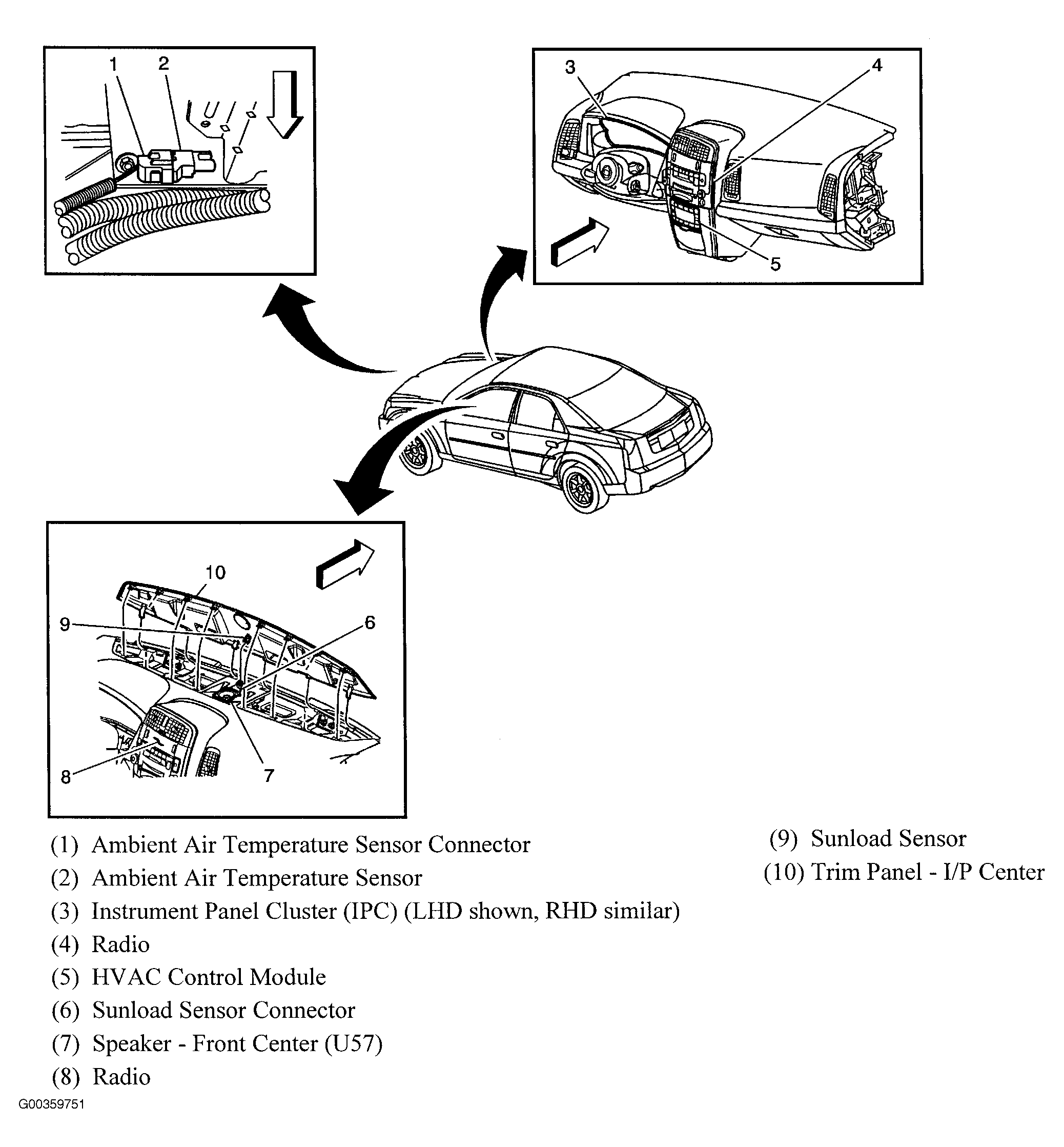 1
2
3
4
5
10
9
6
8
7

(1) Ambient Air Temperature Sensor Connector
(2) Ambient Air Temperature Sensor
(3) Instrument Panel Cluster (IPC) (LHD shown, RHD similar)
(4) Radio
(5) HVAC Control Module
(6) Sunload Sensor Connector
(7) Speaker - Front Center (U57)
(8) Radio

(9) Sunload Sensor
(10) Trim Panel - I/P Center

G00359751