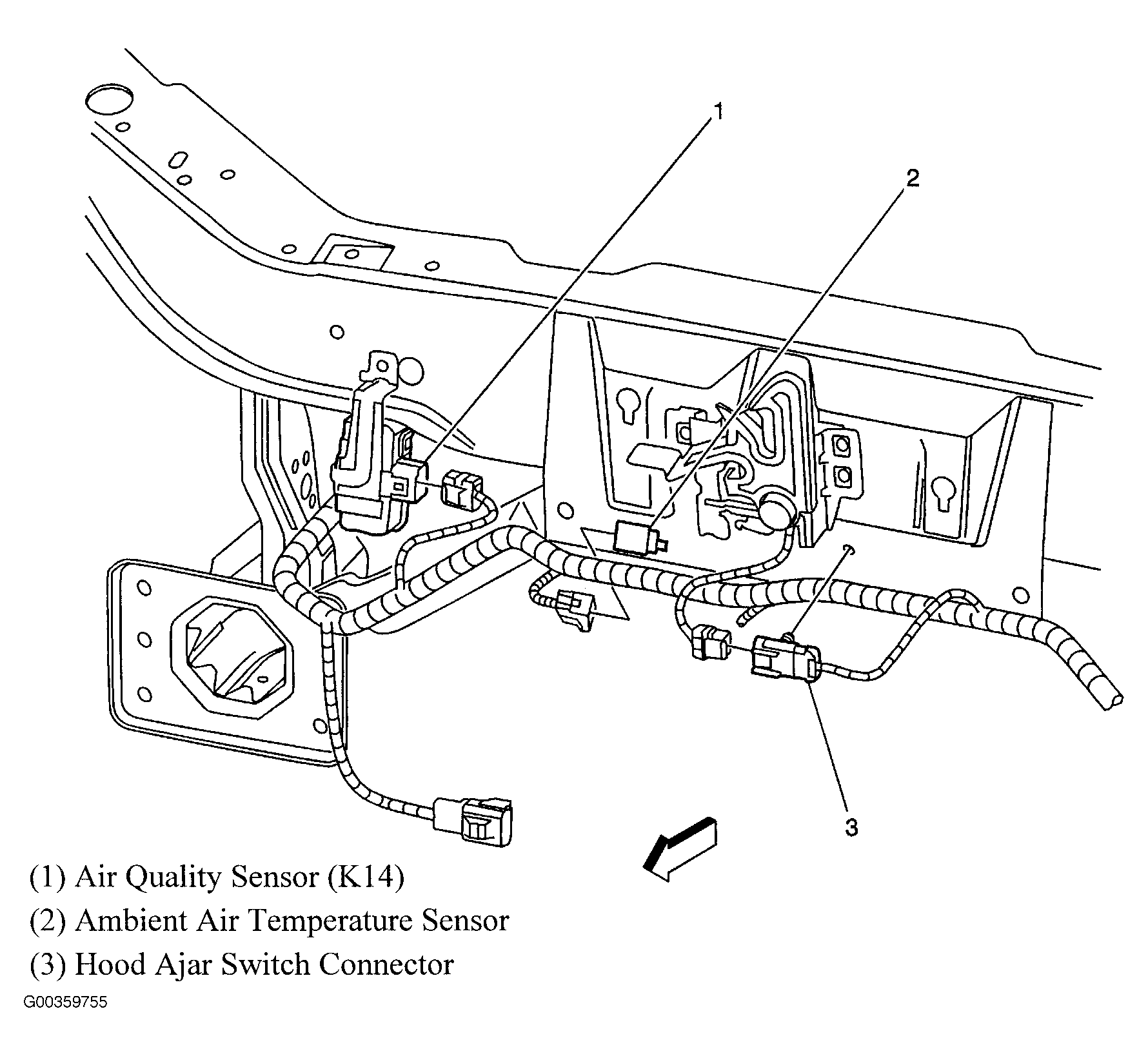 1
2
3

(1) Air Quality Sensor (K14)
(2) Ambient Air Temperature Sensor
(3) Hood Ajar Switch Connector

G00359755