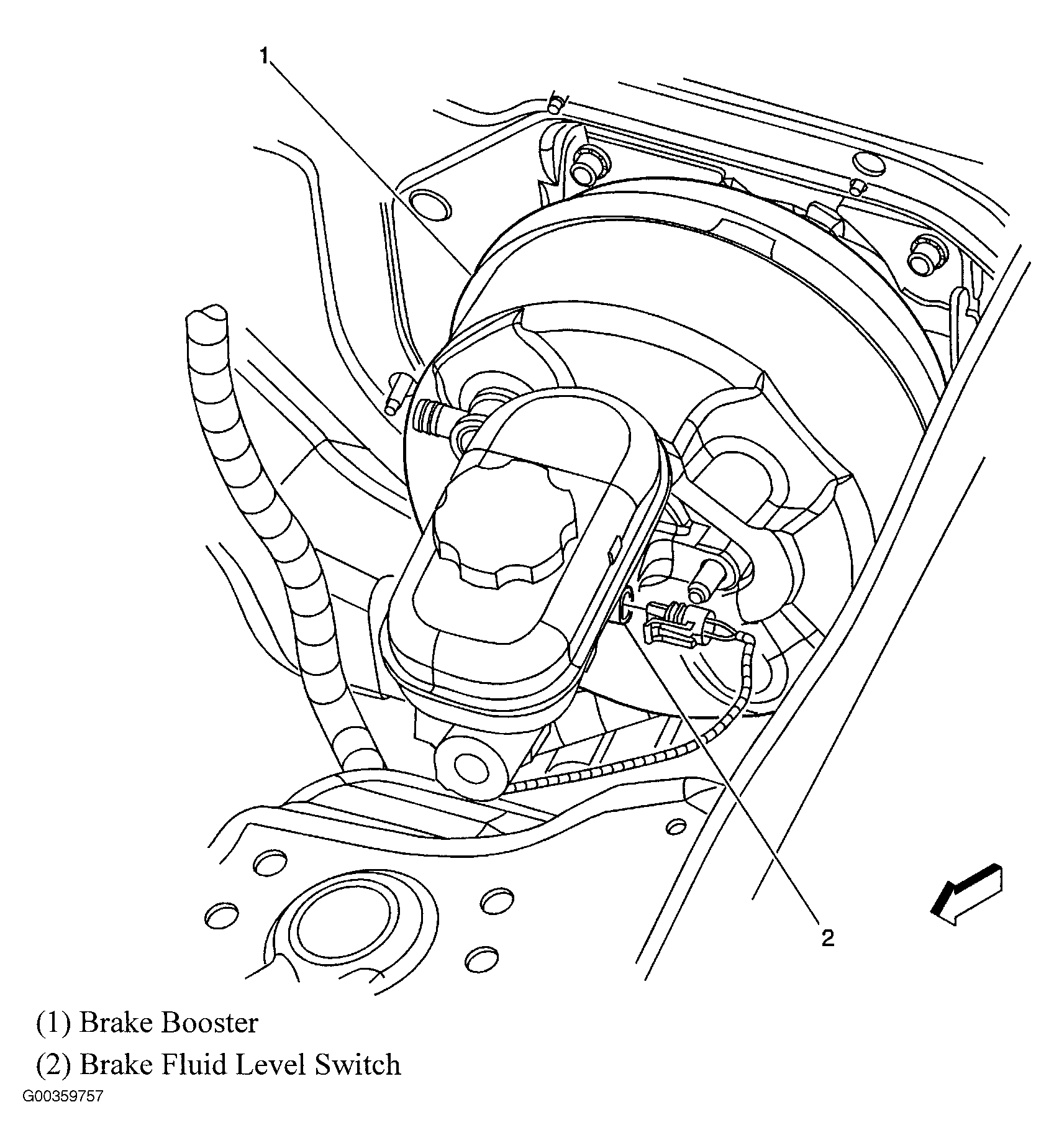 1

2

(1) Brake Booster

(2) Brake Fluid Level Switch

G00359757