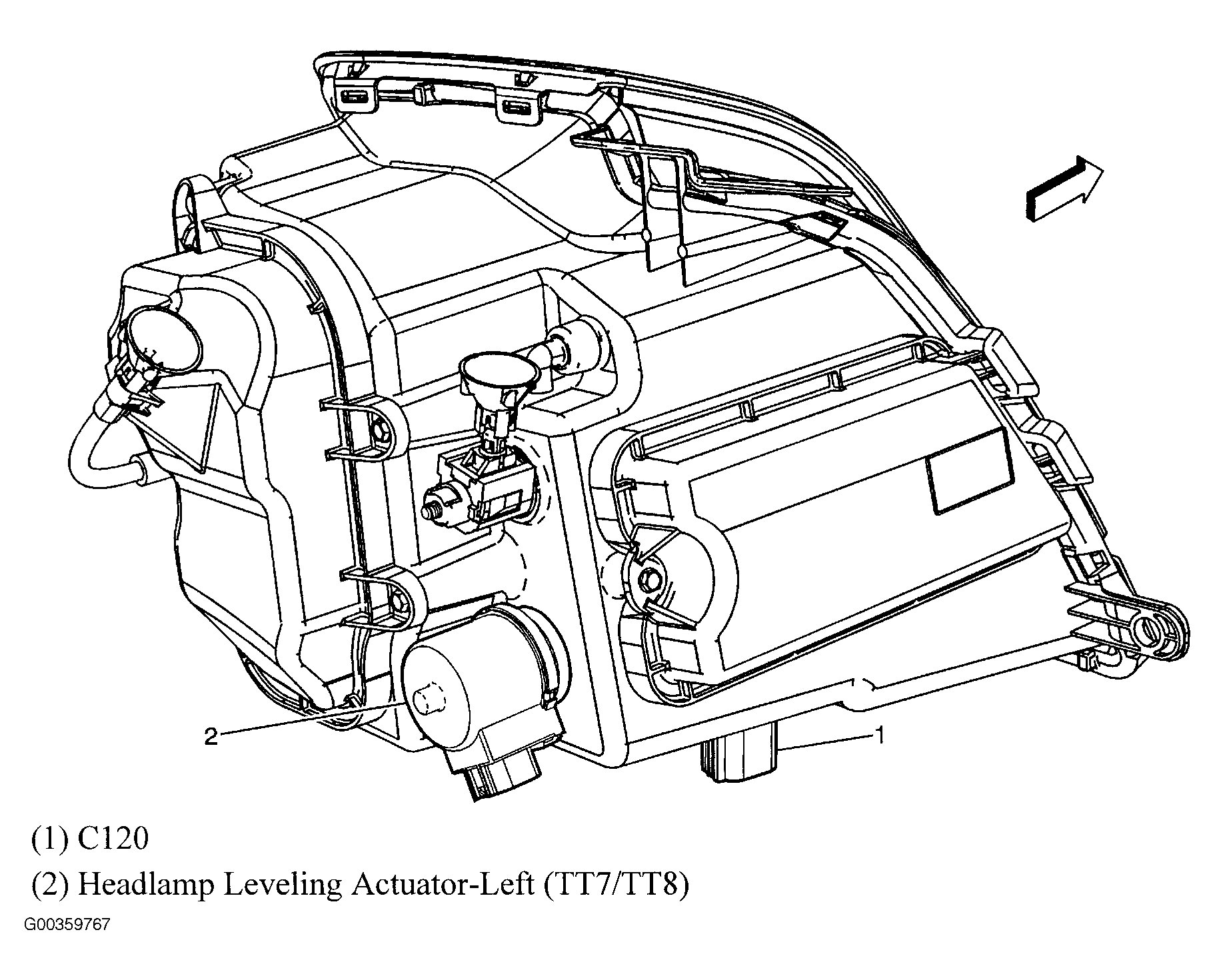 2

1

(1) C120

(2) Headlamp Leveling Actuator-Left (TT7/TT8)

G00359767