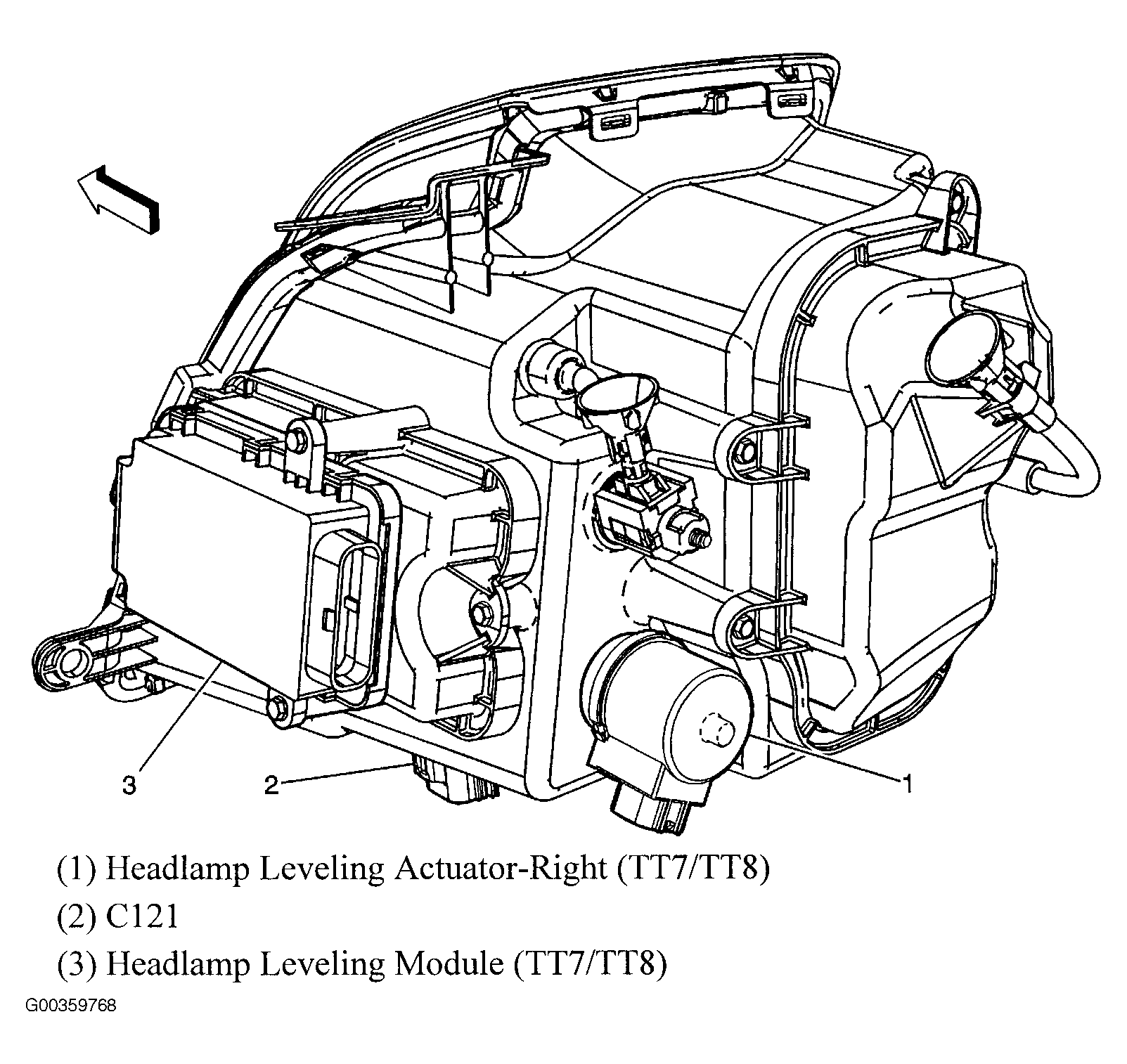 3
2
1

(1) Headlamp Leveling Actuator-Right (TT7/TT8)

(2) C121

(3) Headlamp Leveling Module (TT7/TT8)

G00359768