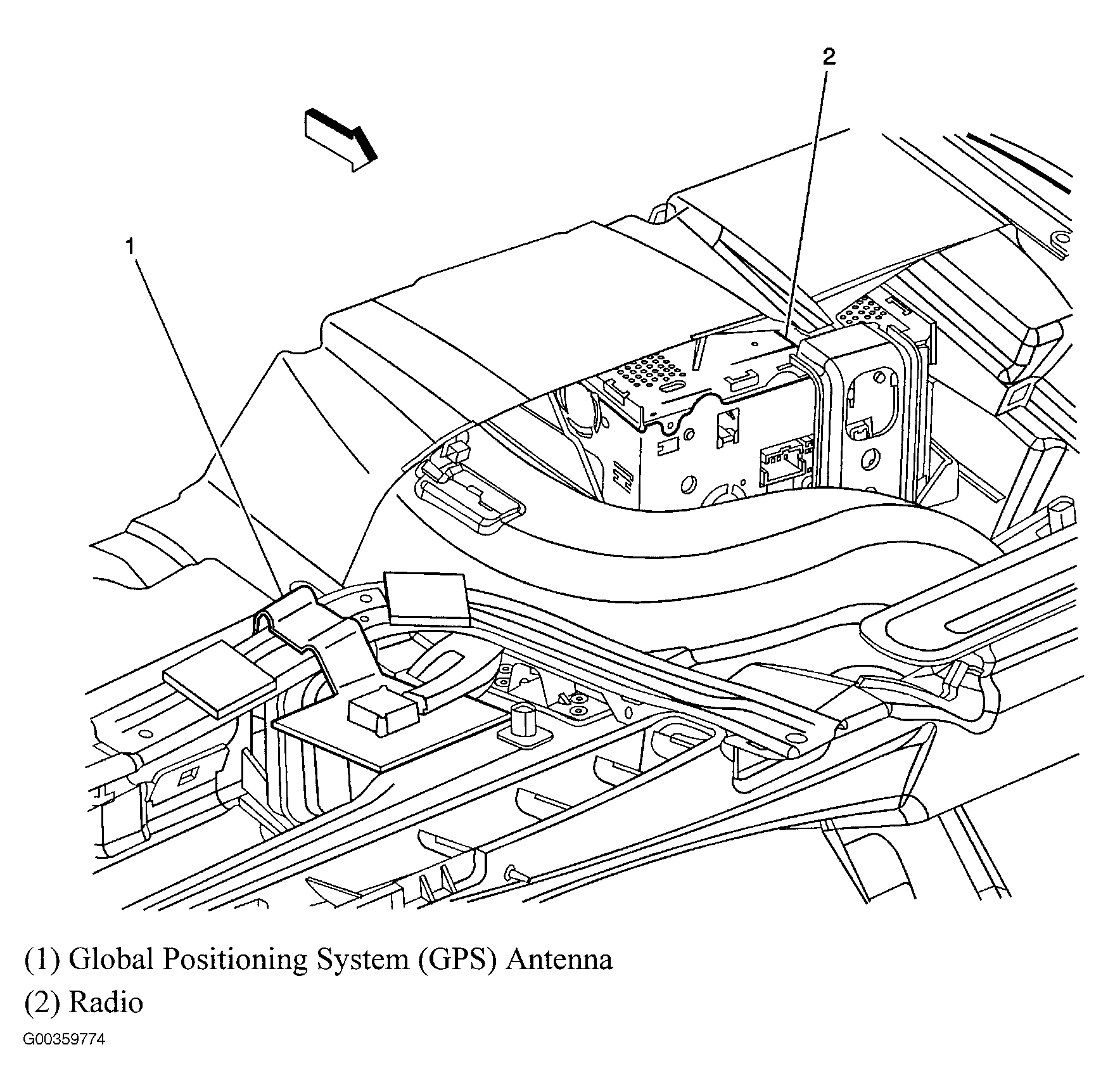 2

1

(1) Global Positioning System (GPS) Antenna

(2) Radio

G00359774