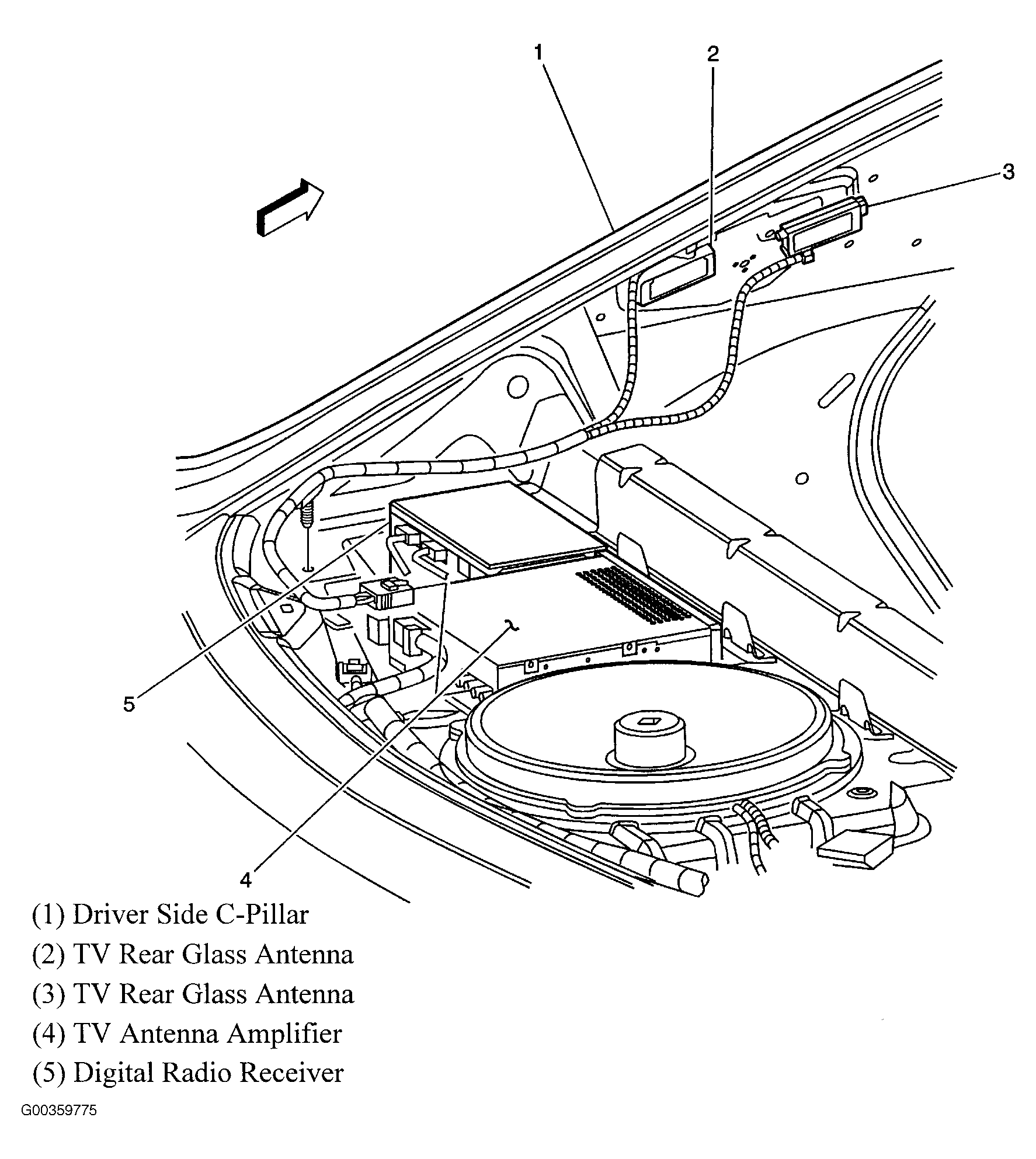 1
2
3
5
4

(1) Driver Side C-Pillar
(2) TV Rear Glass Antenna
(3) TV Rear Glass Antenna
(4) TV Antenna Amplifier
(5) Digital Radio Receiver

G00359775