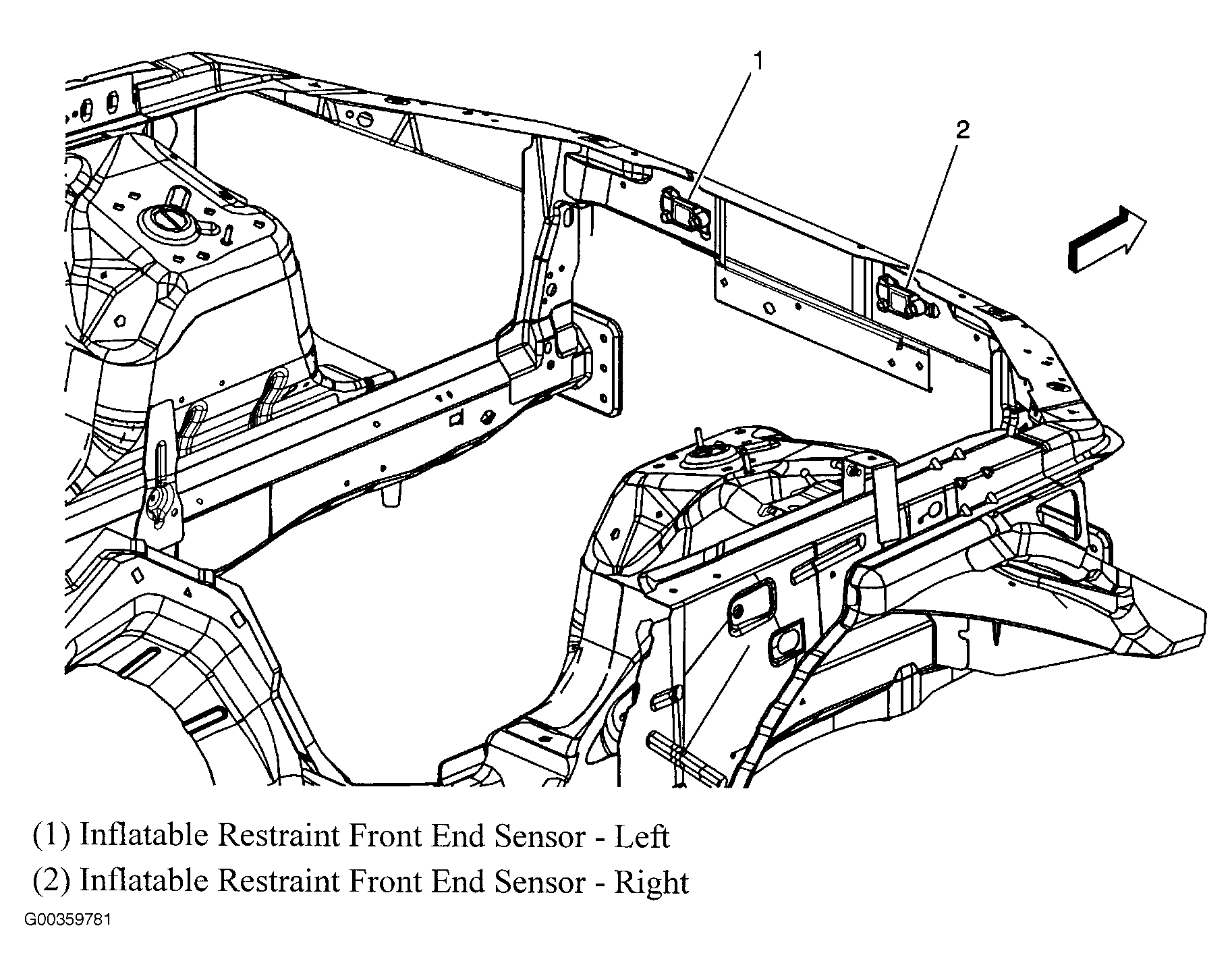 1

2

(1) Inflatable Restraint Front End Sensor - Left

(2) Inflatable Restraint Front End Sensor - Right

G00359781