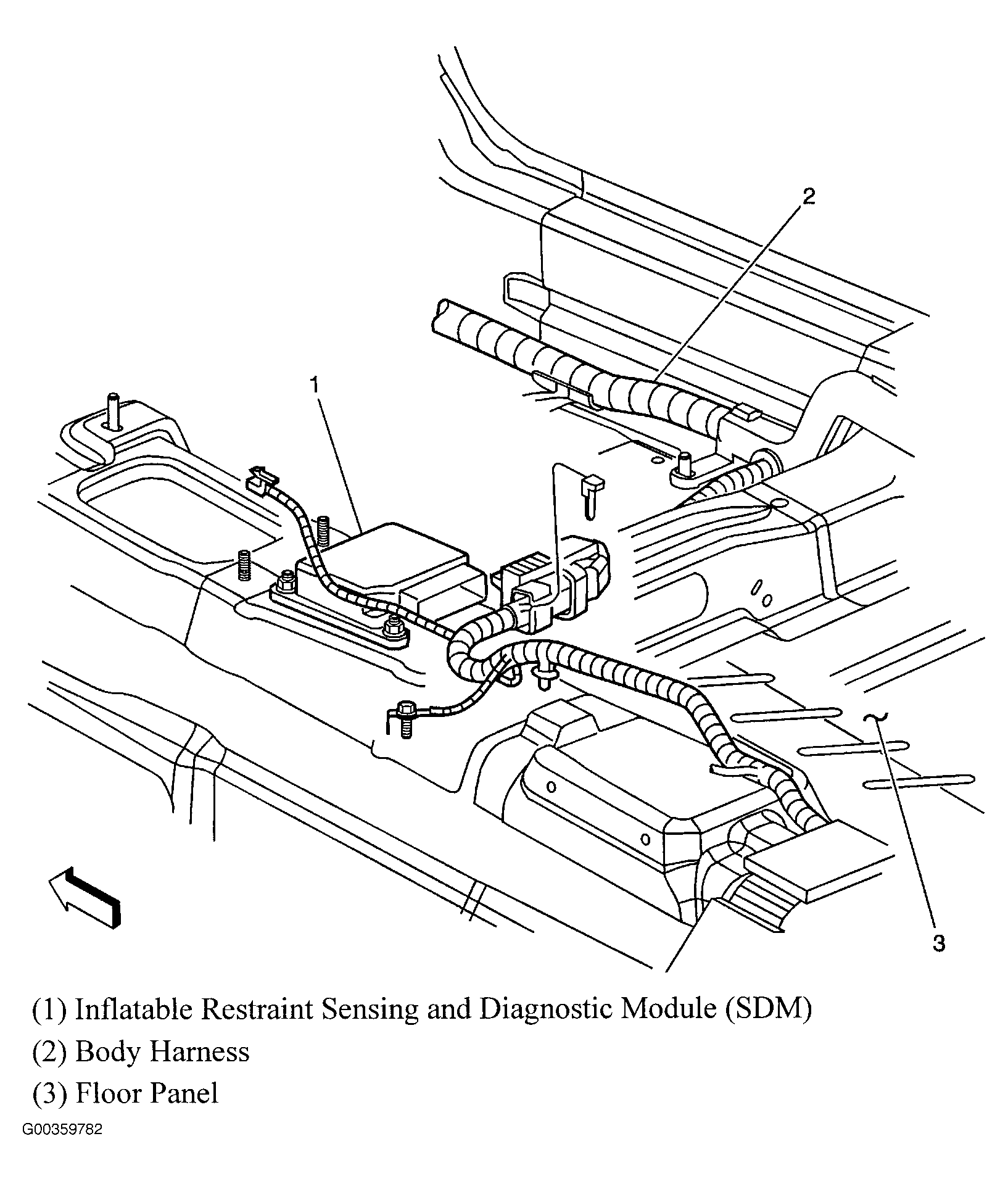 2

1

3

(1) Inflatable Restraint Sensing and Diagnostic Module (SDM)

(2) Body Harness

(3) Floor Panel

G00359782