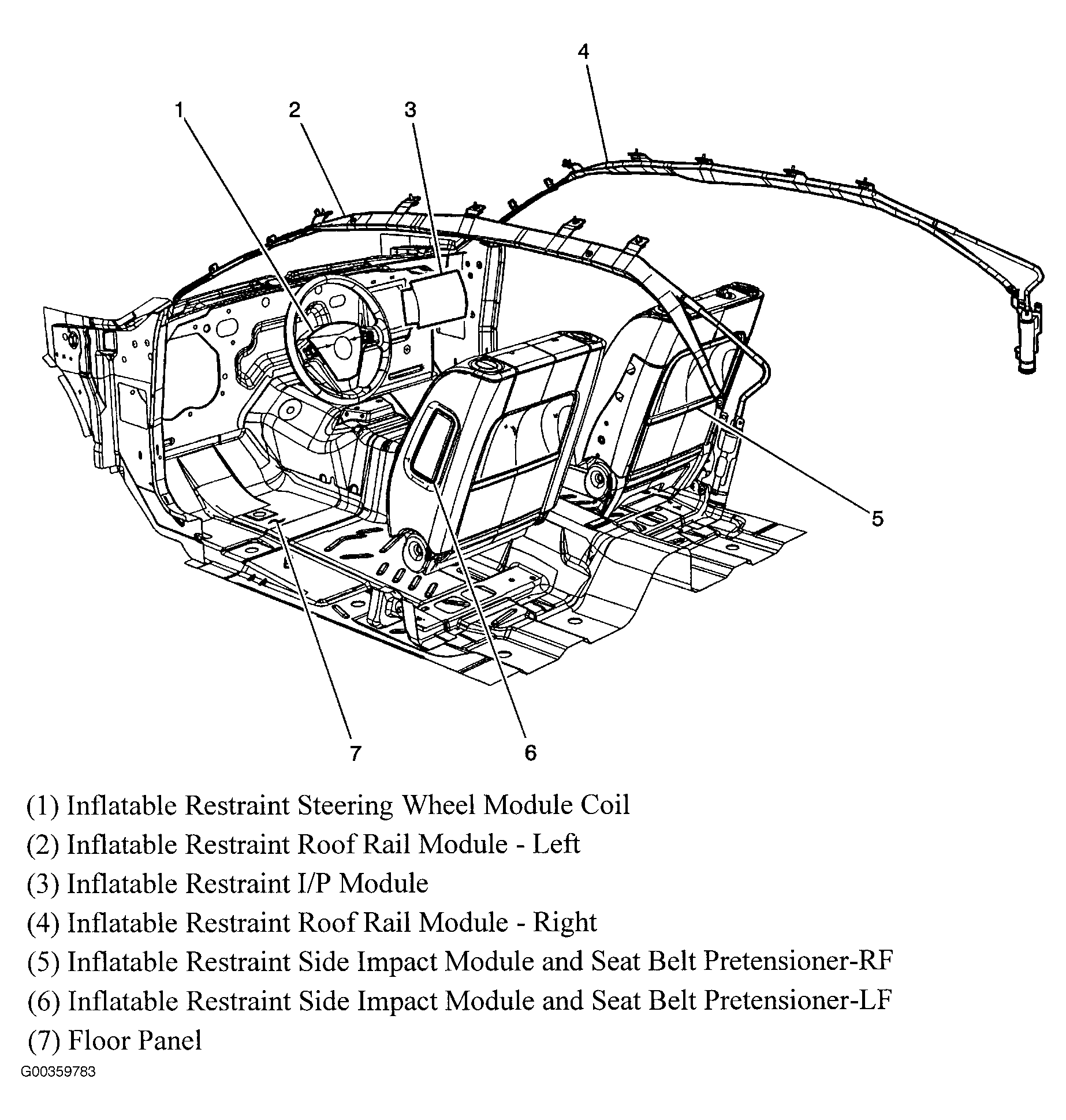 4

1

2

3

5

7

6

(1) Inflatable Restraint Steering Wheel Module Coil
(2) Inflatable Restraint Roof Rail Module - Left
(3) Inflatable Restraint I/P Module
(4) Inflatable Restraint Roof Rail Module - Right
(5) Inflatable Restraint Side Impact Module and Seat Belt Pretensioner-RF
(6) Inflatable Restraint Side Impact Module and Seat Belt Pretensioner-LF
(7) Floor Panel

G00359783