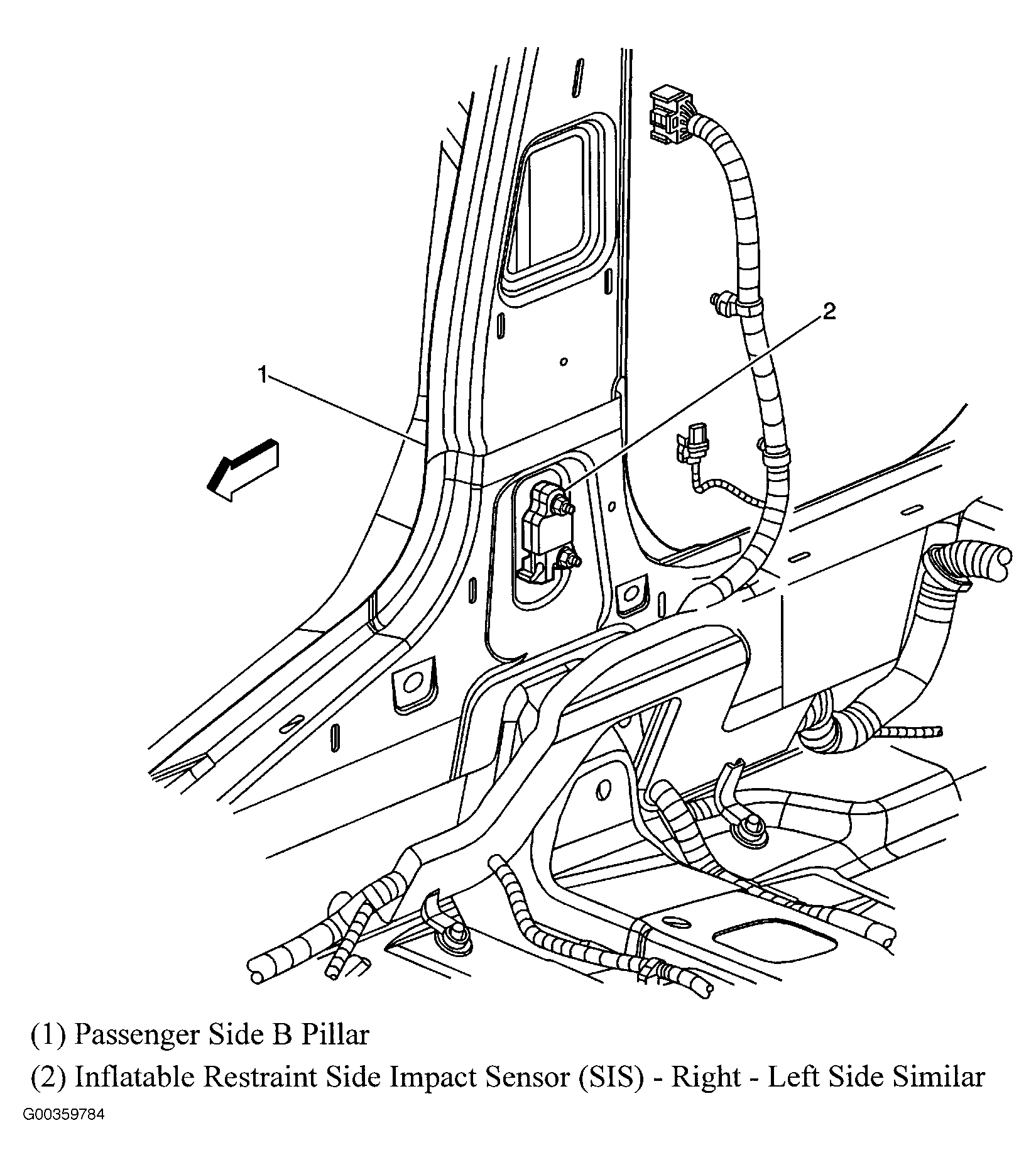 2

1

(1) Passenger Side B Pillar

(2) Inflatable Restraint Side Impact Sensor (SIS) - Right - Left Side Similar

G00359784