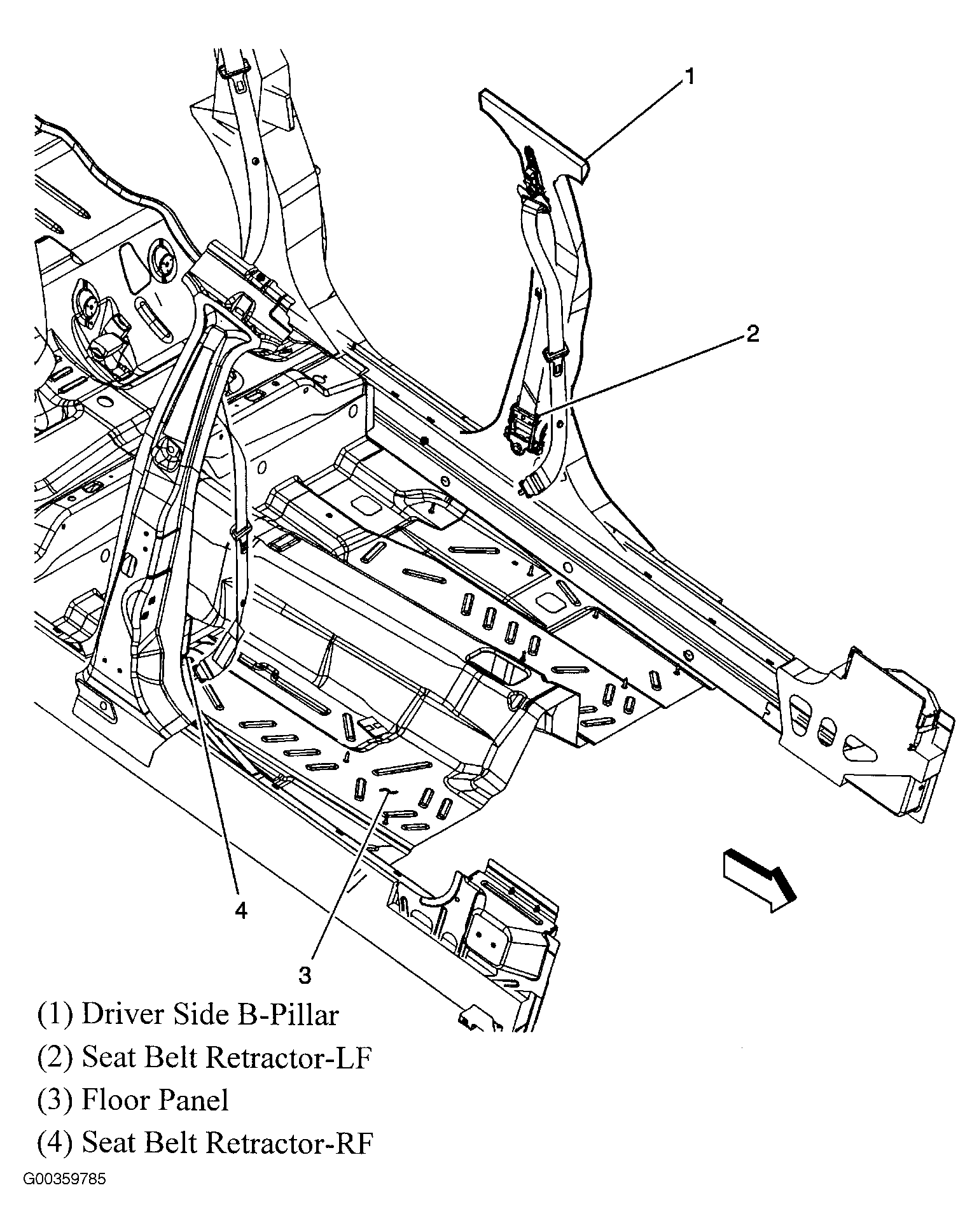 1

2

4

3

(1) Driver Side B-Pillar
(2) Seat Belt Retractor-LF
(3) Floor Panel
(4) Seat Belt Retractor-RF

G00359785