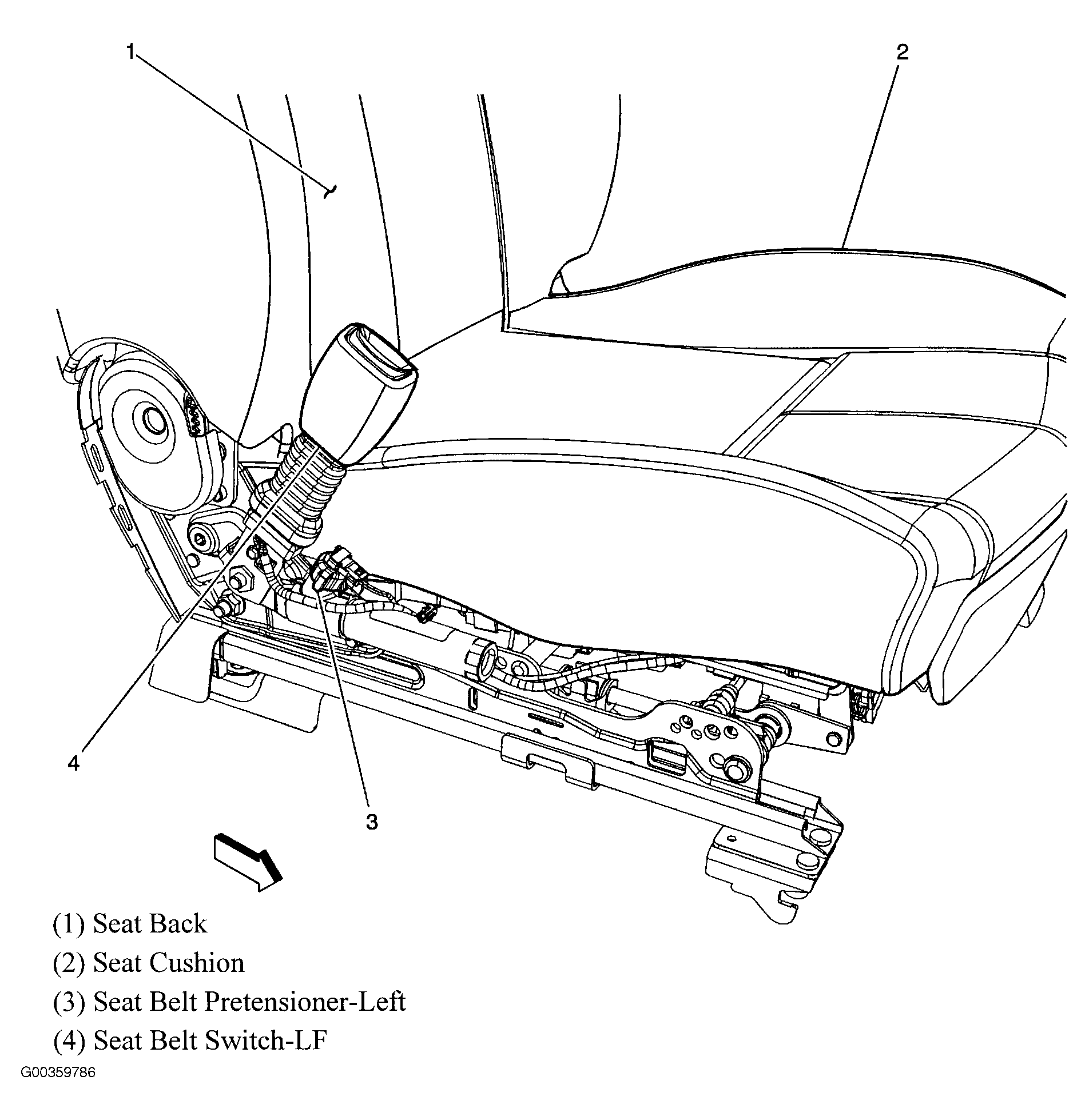 1

2

4

3

(1) Seat Back

(2) Seat Cushion

(3) Seat Belt Pretensioner-Left

(4) Seat Belt Switch-LF

G00359786